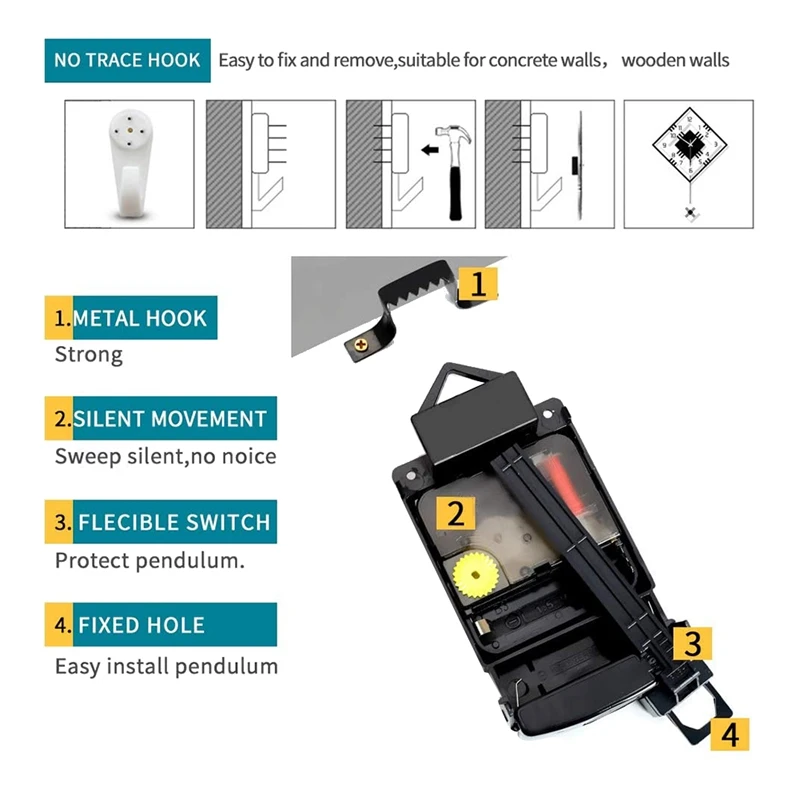 NO TRACE HOOK Easy to fix and remove,suitable for concrete walls， wooden walls

1

1.METAL HOOK
Strong

2.SILENT MOVEMENT
Sweep silent,no noice

3. FLECIBLE SWITCH
Protect pendulum.

4. FIXED HOLE
Easy install pendulum

2

3

4