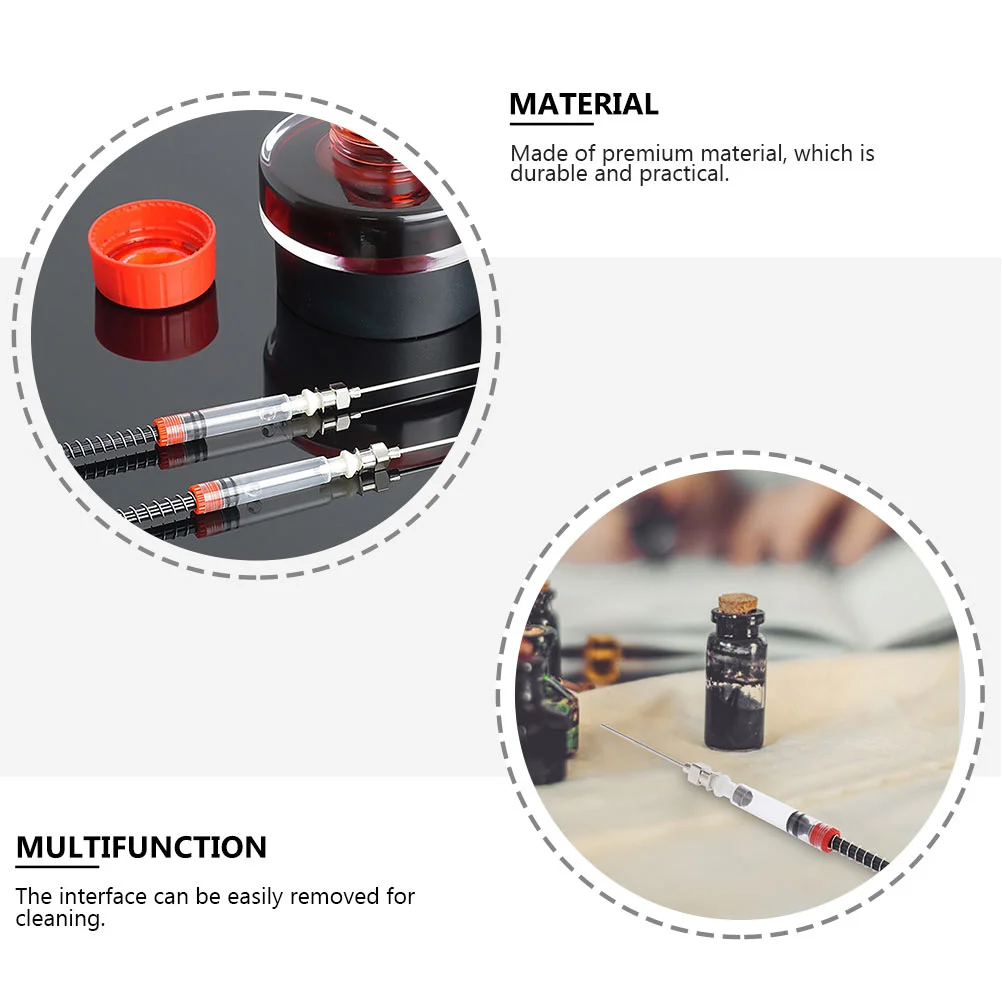 MATERIAL

Made of premium material, which is durable and practical.

MULTIFUNCTION

The interface can be easily removed for cleaning.