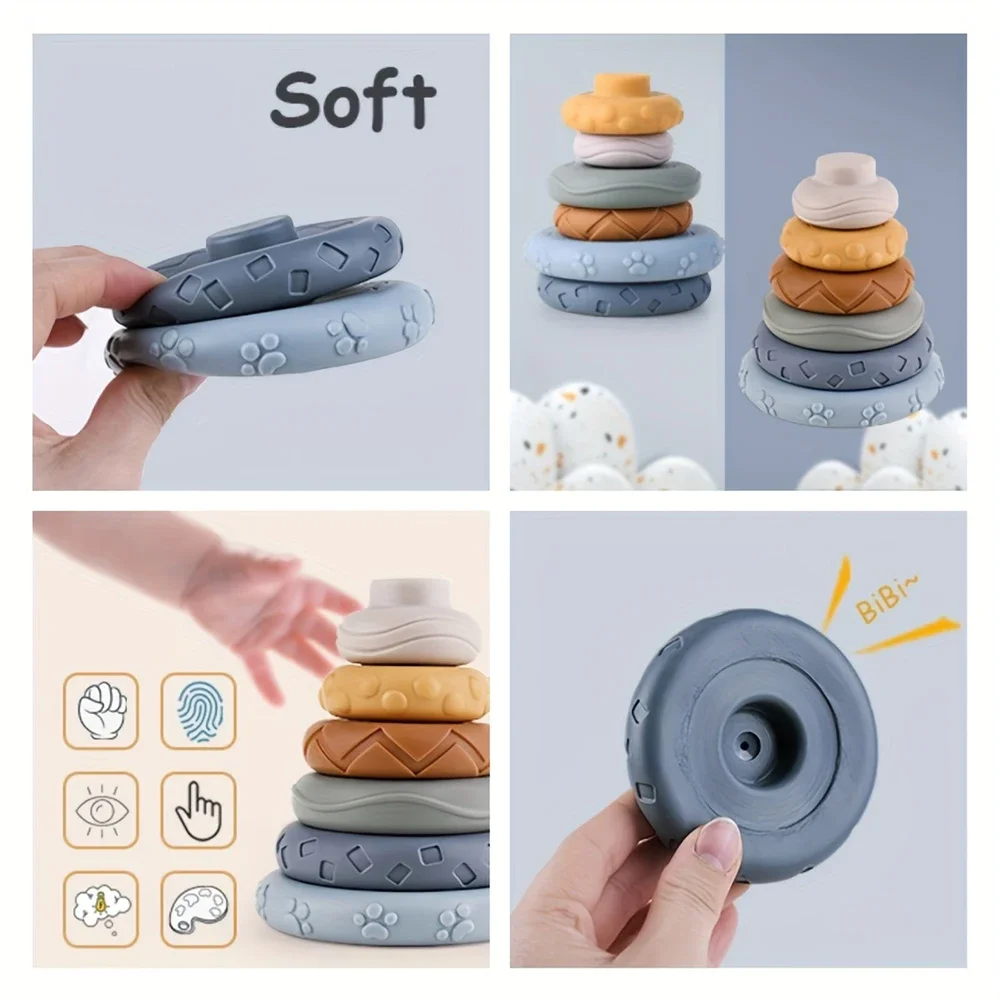 Soft

BiBi~