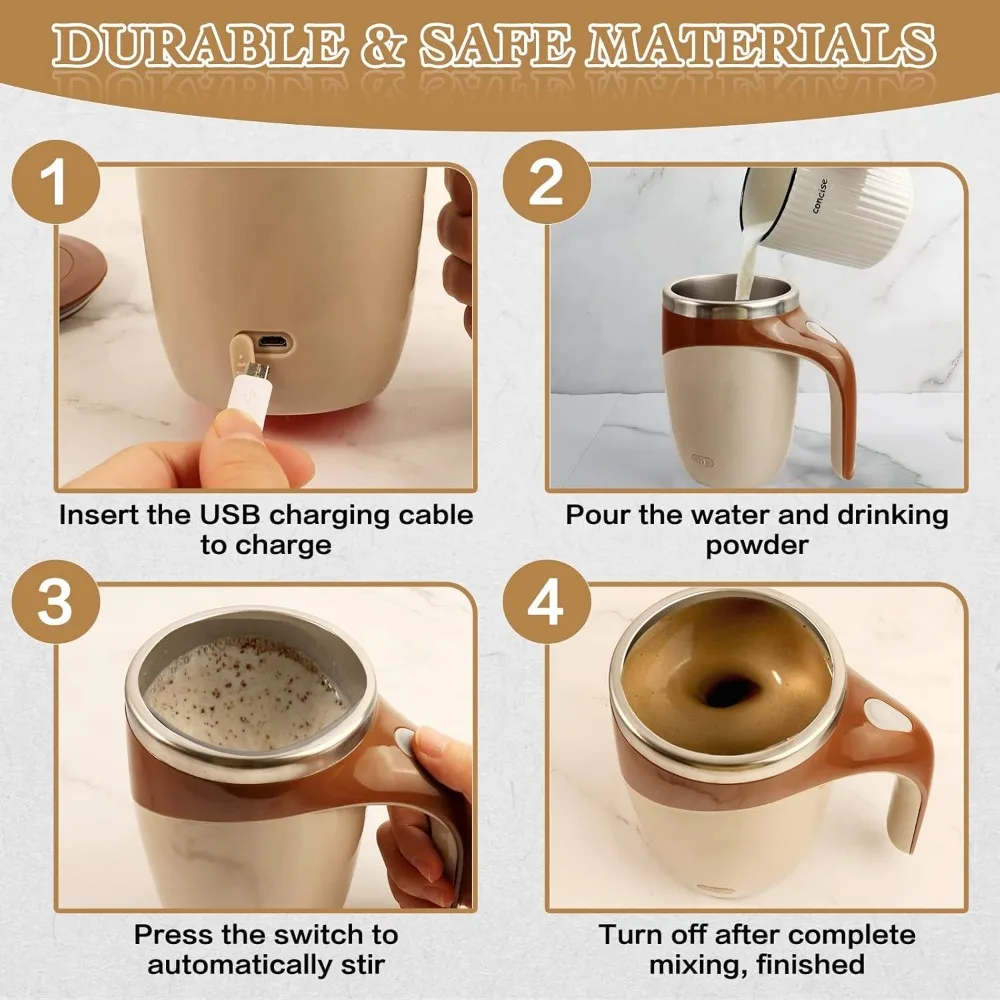 DURABLE & SAFE MATERIALS

1

Insert the USB charging cable to charge

2

concise

Pour the water and drinking powder

3

Press the switch to automatically stir

4

Turn off after complete mixing, finished