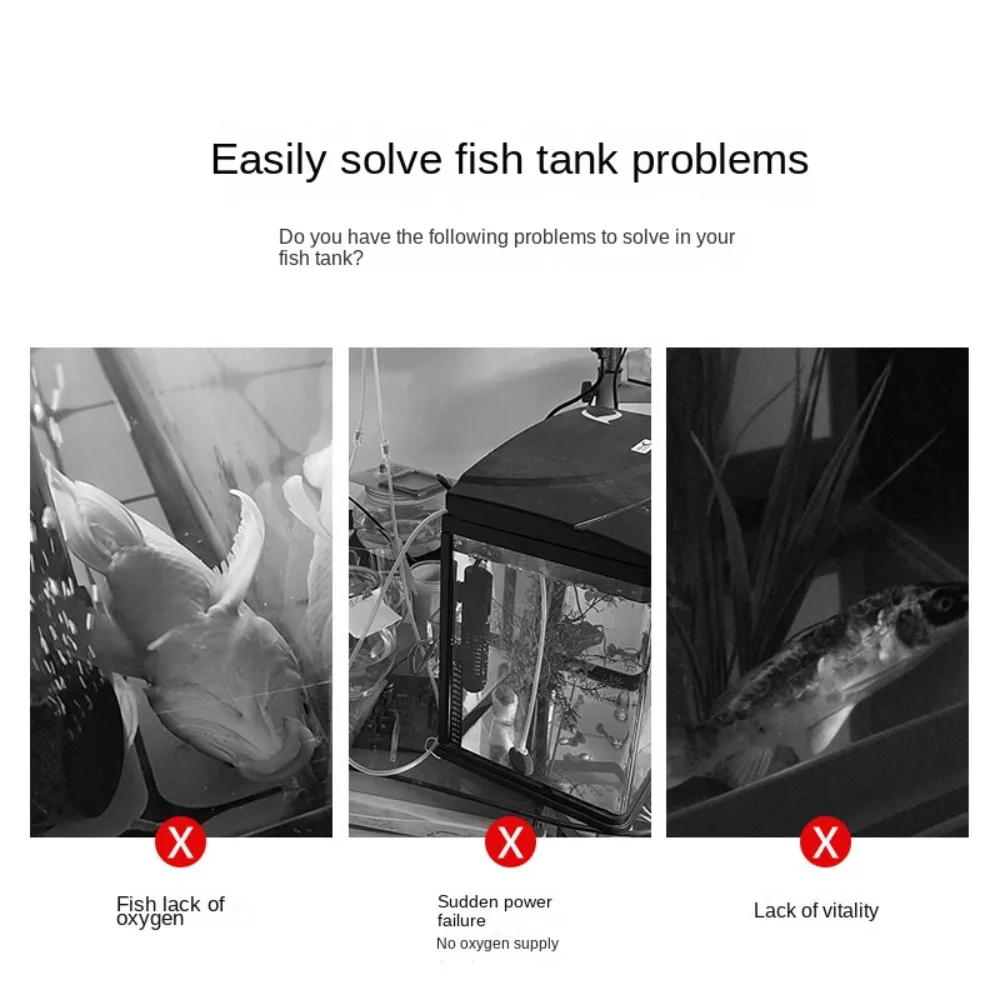 Easily solve fish tank problems

Do you have the following problems to solve in your fish tank?

X

Fish lack of oxygen

X

Sudden power failure

No oxygen supply

X

Lack of vitality