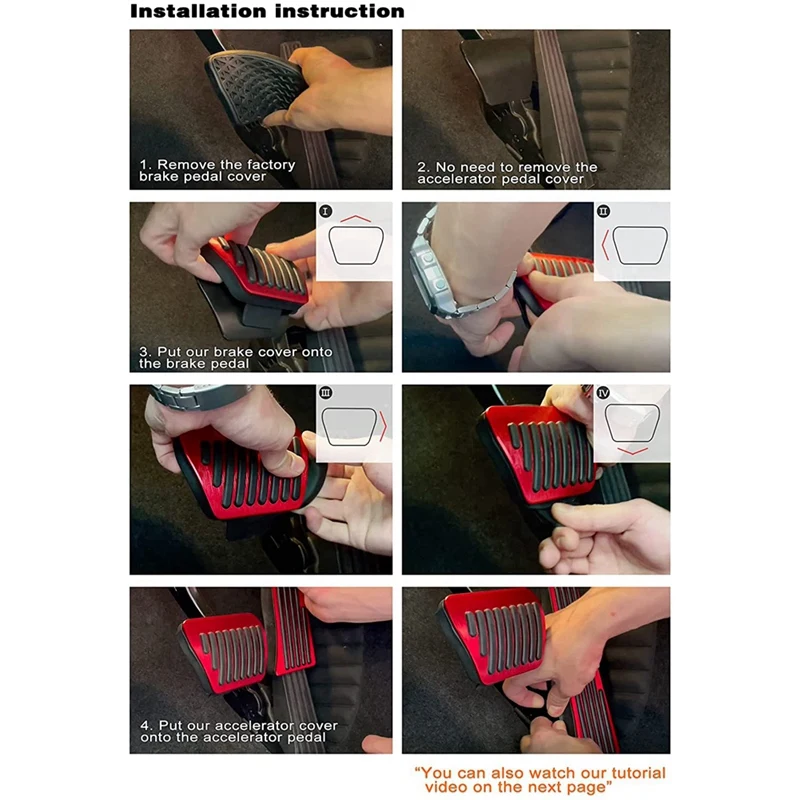 Installation instruction

1. Remove the factory brake pedal cover

2. No need to remove the accelerator pedal cover

I

3. Put our brake cover onto the brake pedal

II

III

IV

4. Put our accelerator cover onto the accelerator pedal

"You can also watch our tutorial video on the next page"