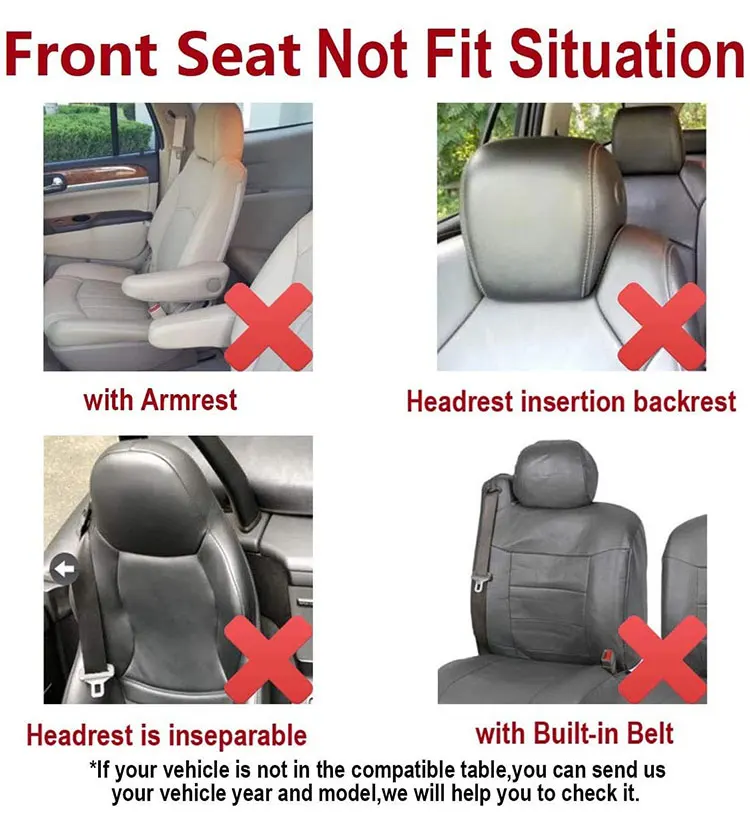 Front Seat Not Fit Situation

with Armrest

Headrest insertion backrest

Headrest is inseparable

with Built-in Belt

*If your vehicle is not in the compatible table,you can send us your vehicle year and model,we will help you to check it.