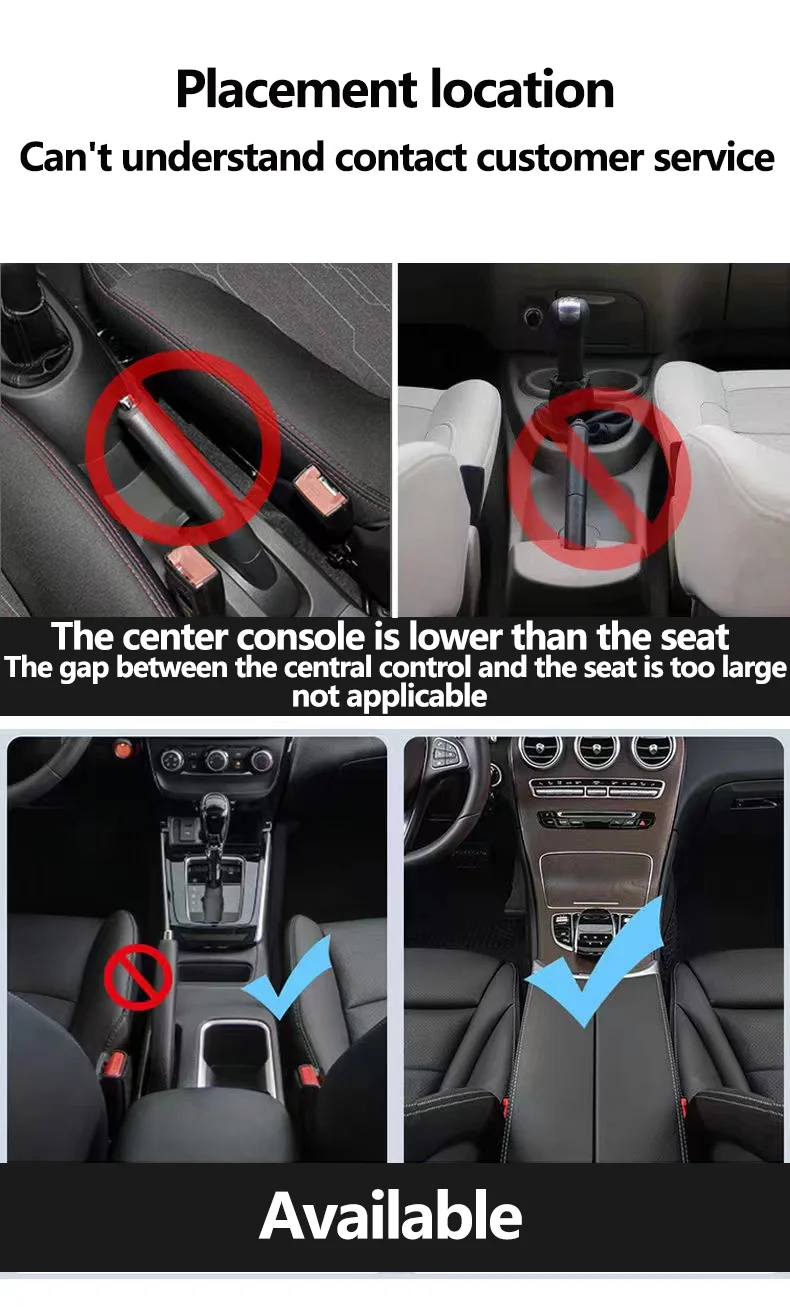 Placement location
Can't understand contact customer service

The center console is lower than the seat
The gap between the central control and the seat is too large
not applicable

Available