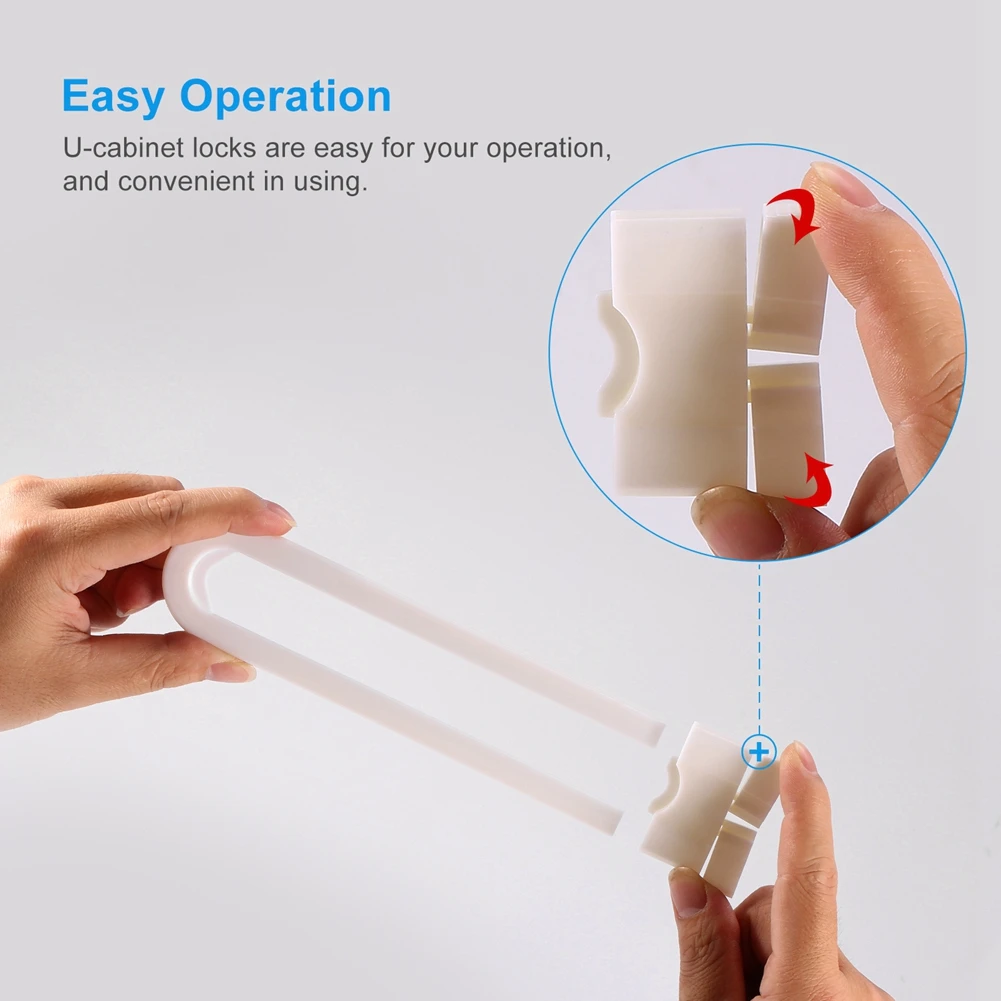 Easy Operation

U-cabinet locks are easy for your operation, and convenient in using.