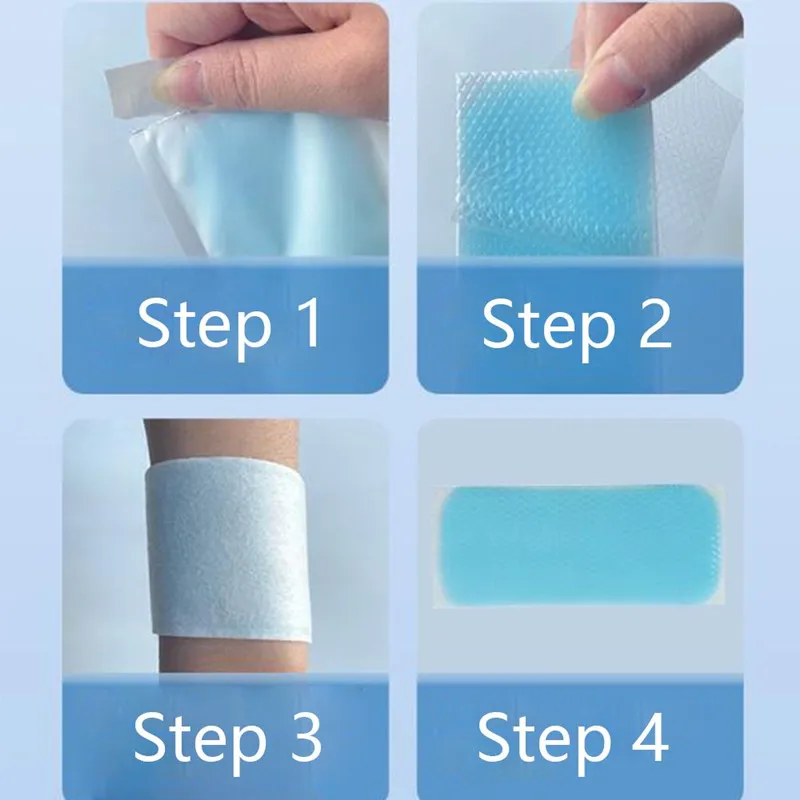 Step 1

Step 2

Step 3

Step 4