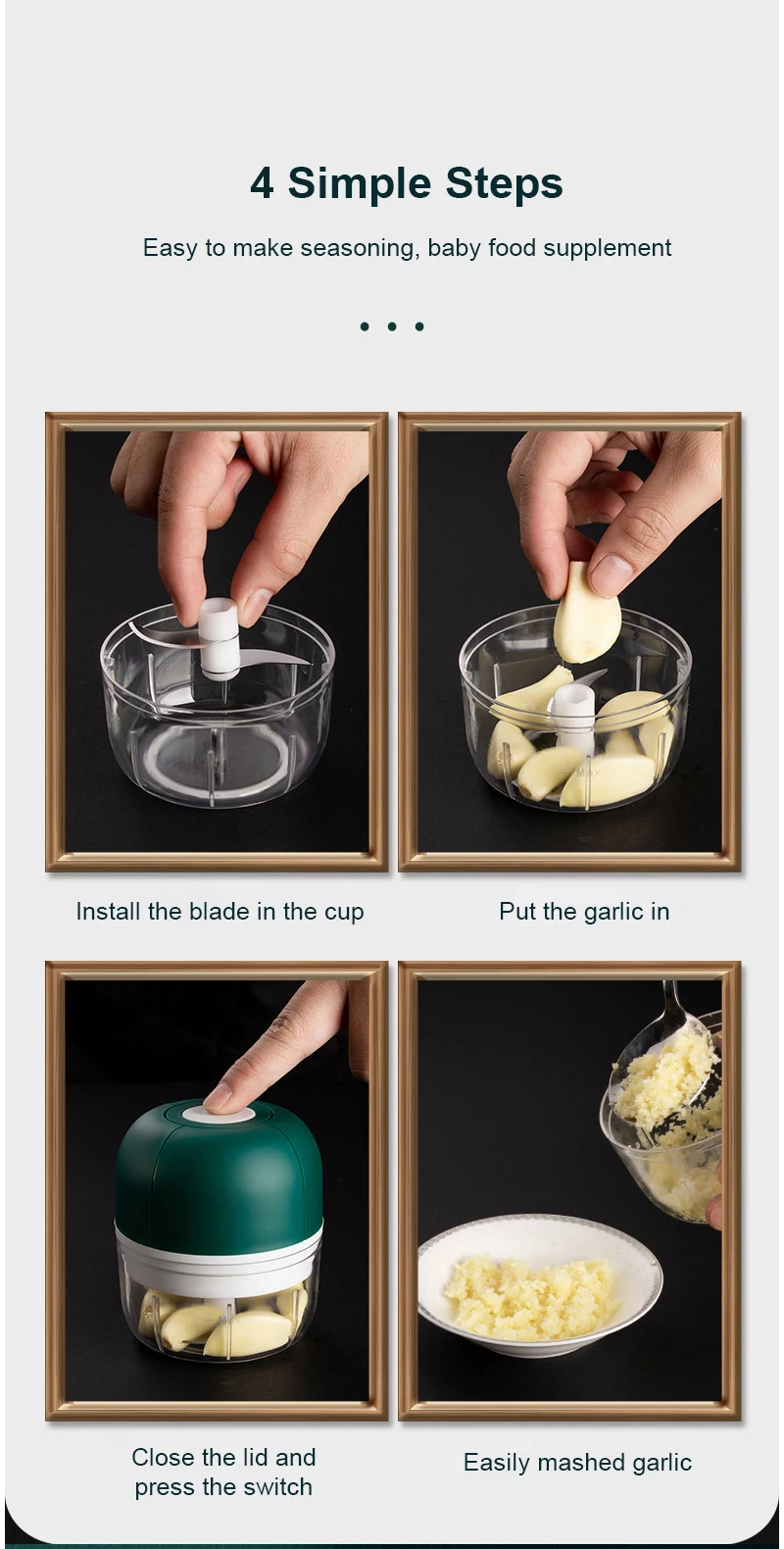 4 Simple Steps

Easy to make seasoning, baby food supplement

Install the blade in the cup

Put the garlic in

Close the lid and press the switch

Easily mashed garlic