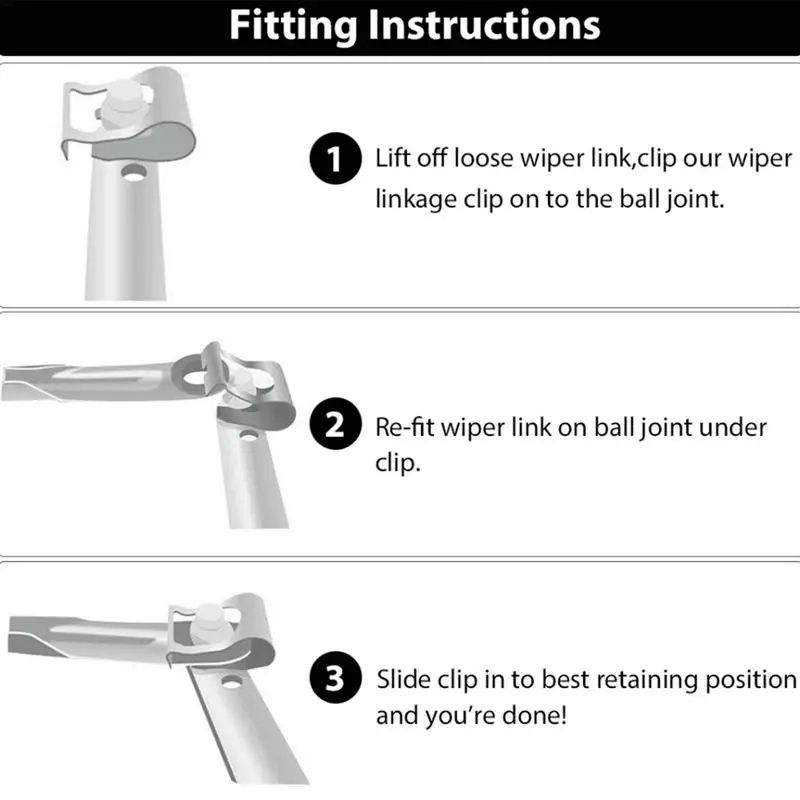 Fitting Instructions

1 Lift off loose wiper link,clip our wiper linkage clip on to the ball joint.

2 Re-fit wiper link on ball joint under clip.

3 Slide clip in to best retaining position and you're done!