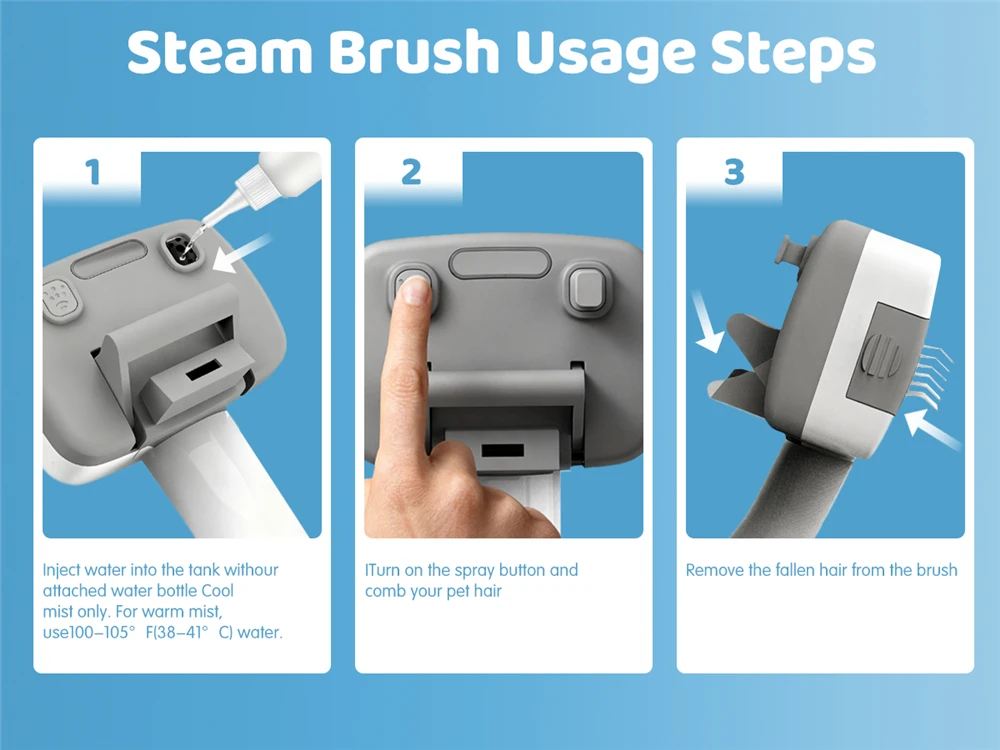 Steam Brush Usage Steps

1

Inject water into the tank withour attached water bottle Cool mist only. For warm mist, use100–105° F(38–41° C) water.

2

ITurn on the spray button and comb your pet hair

3

Remove the fallen hair from the brush