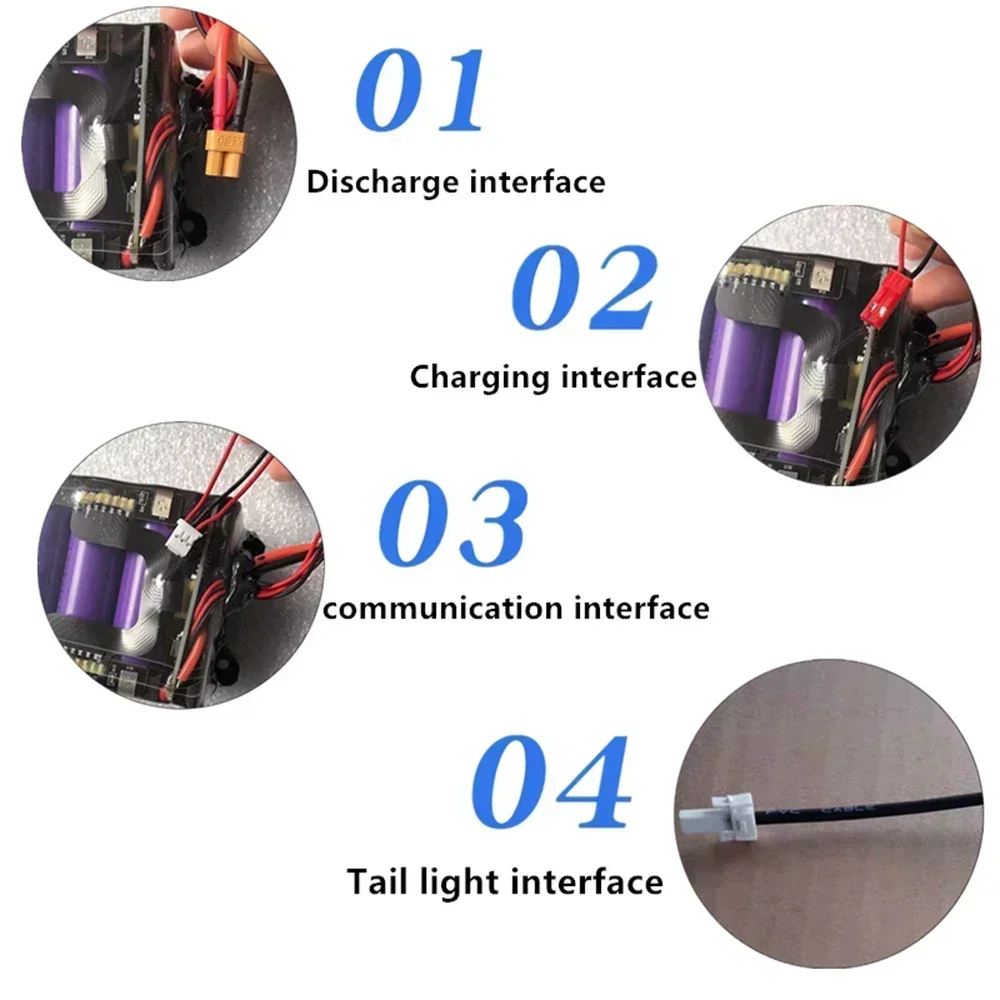 01
Discharge interface

02
Charging interface

03
communication interface

04
Tail light interface