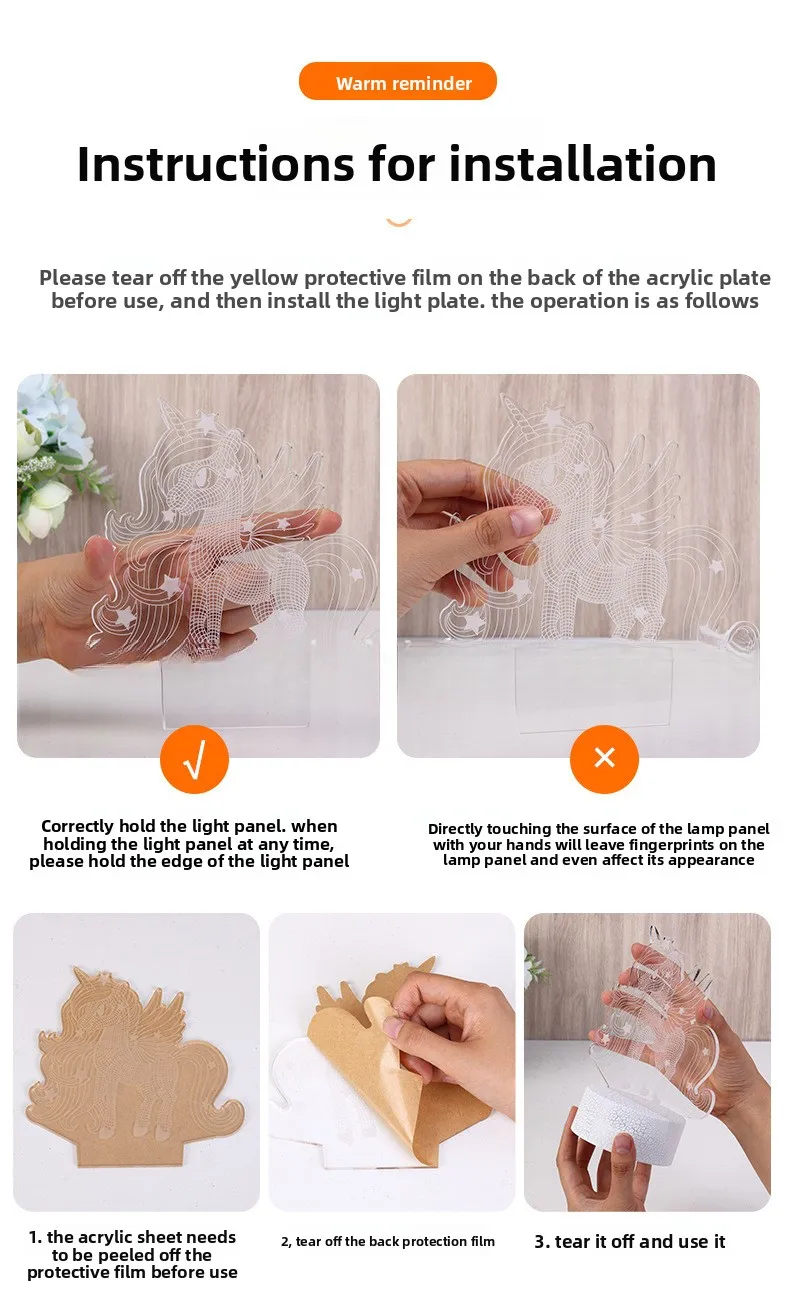 Warm reminder

Instructions for installation

Please tear off the yellow protective film on the back of the acrylic plate before use, and then install the light plate. the operation is as follows

√

Correctly hold the light panel. when holding the light panel at any time, please hold the edge of the light panel

×

Directly touching the surface of the lamp panel with your hands will leave fingerprints on the lamp panel and even affect its appearance

1. the acrylic sheet needs to be peeled off the protective film before use

2, tear off the back protection film

3. tear it off and use it