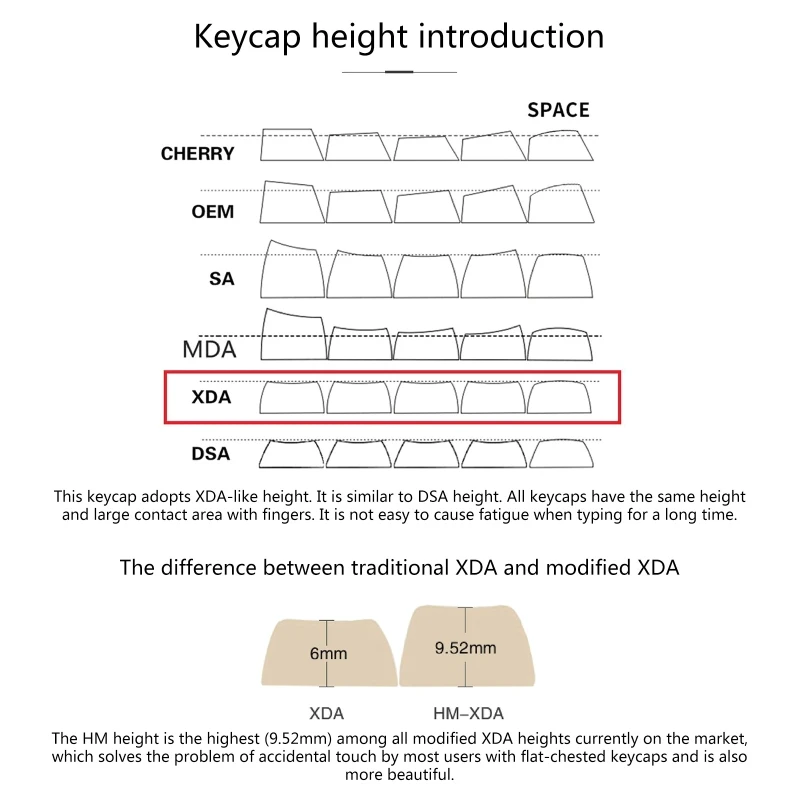 Keycap height introduction

SPACE

CHERRY

OEM

SA

MDA

XDA

DSA

This keycap adopts XDA-like height. It is similar to DSA height. All keycaps have the same height and large contact area with fingers. It is not easy to cause fatigue when typing for a long time.

The difference between traditional XDA and modified XDA

6mm

9.52mm

XDA

HM–XDA

The HM height is the highest (9.52mm) among all modified XDA heights currently on the market, which solves the problem of accidental touch by most users with flat-chested keycaps and is also more beautiful.