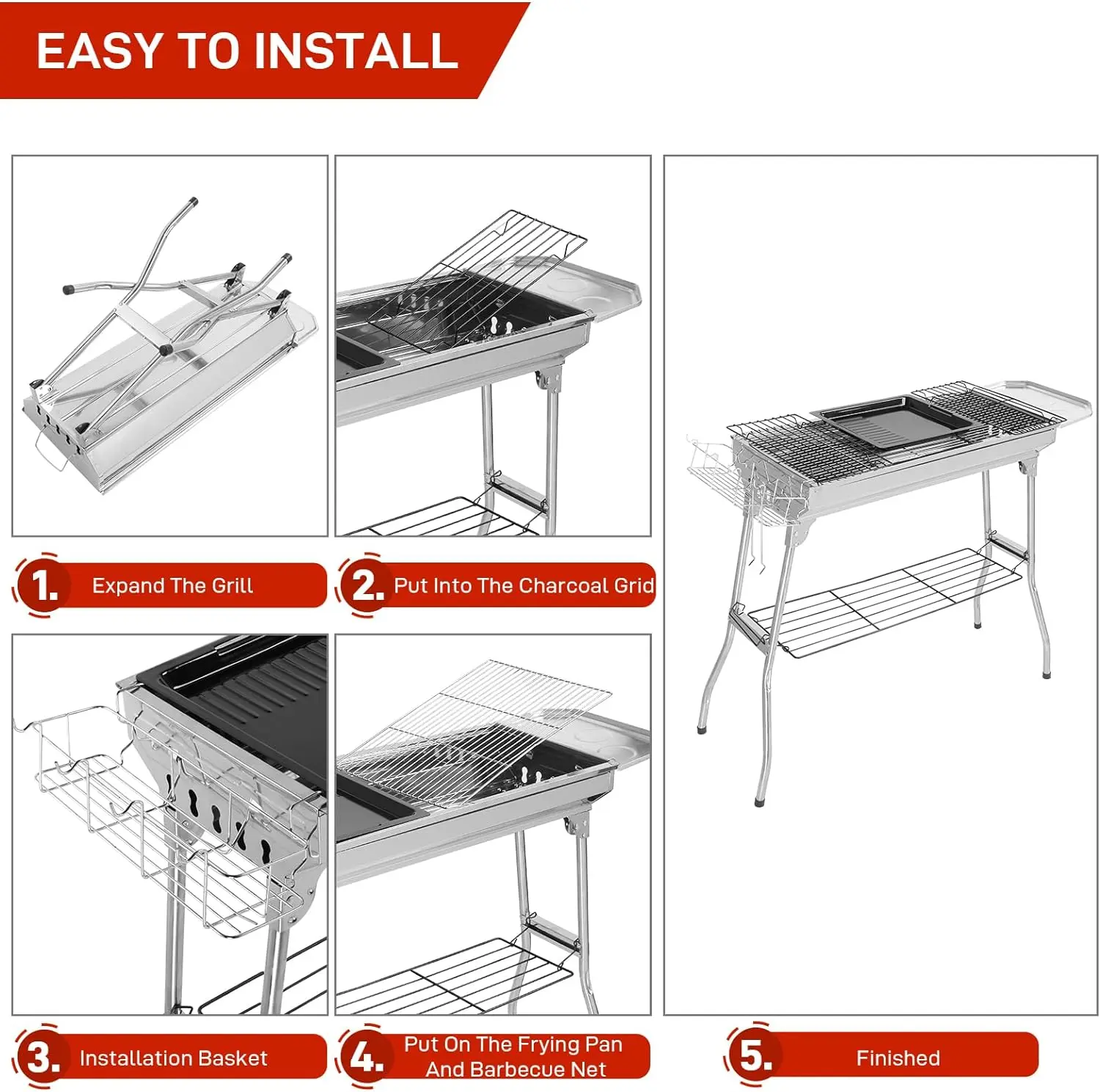 EASY TO INSTALL

1. Expand The Grill

2. Put Into The Charcoal Grid

3. Installation Basket

4. Put On The Frying Pan And Barbecue Net

5. Finished