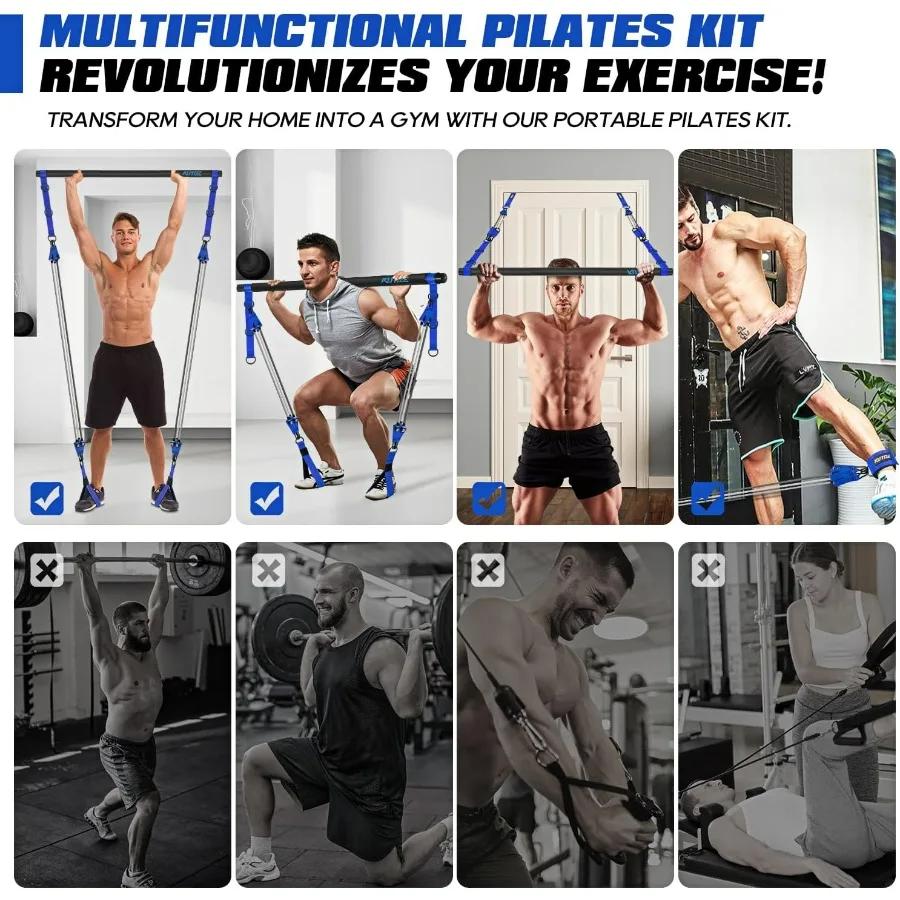 MULTIFUNCTIONAL PILATES KIT
REVOLUTIONIZES YOUR EXERCISE!

TRANSFORM YOUR HOME INTO A GYM WITH OUR PORTABLE PILATES KIT.