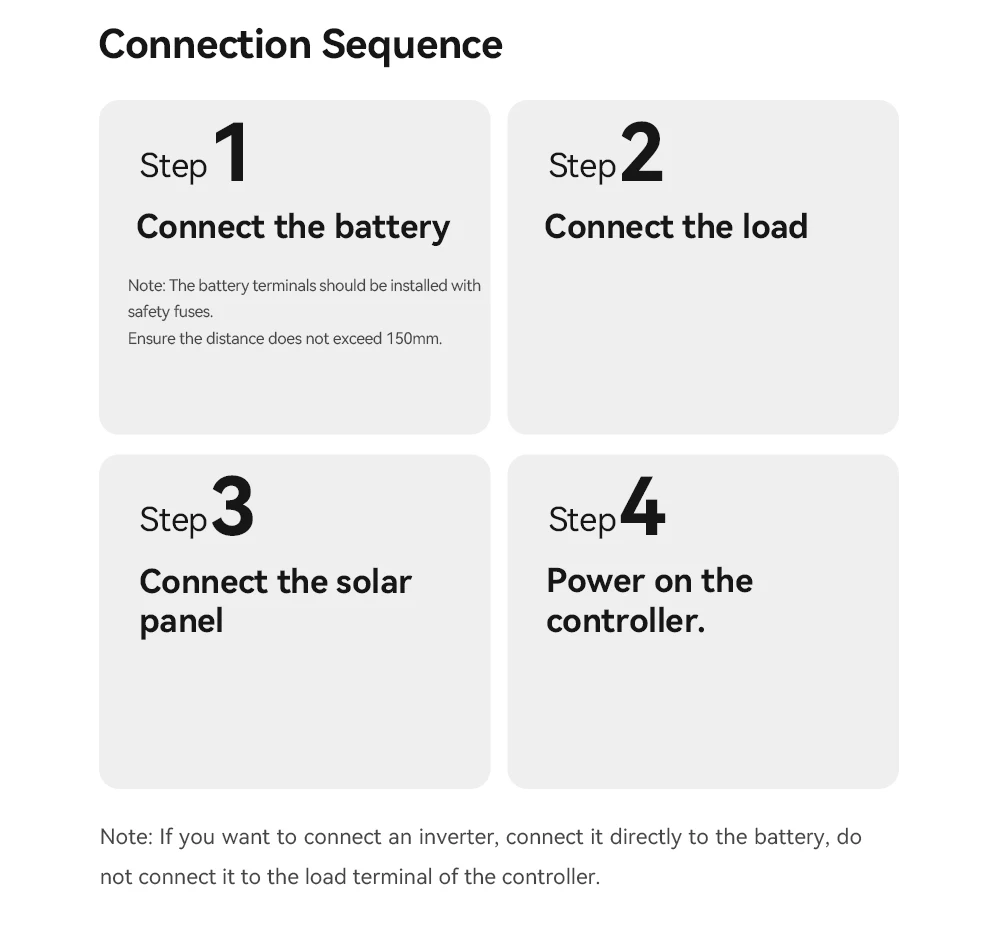 Connection Sequence

Step 1

Connect the battery

Note: The battery terminals should be installed with safety fuses.
Ensure the distance does not exceed 150mm.

Step 2

Connect the load

Step 3

Connect the solar panel

Step 4

Power on the controller.

Note: If you want to connect an inverter, connect it directly to the battery, do not connect it to the load terminal of the controller.