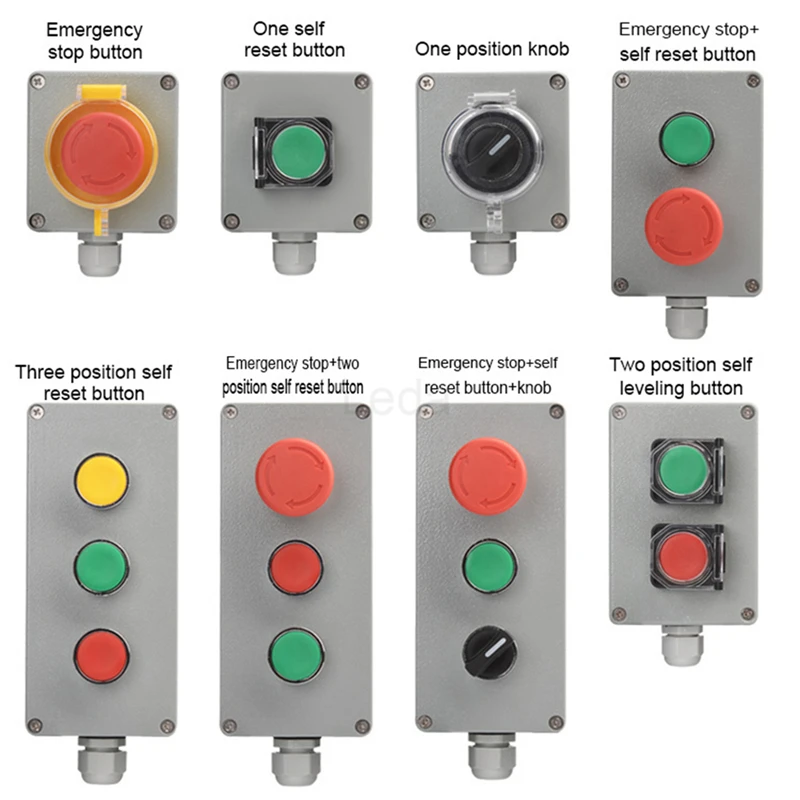 Emergency stop button

One self reset button

One position knob

Emergency stop+ self reset button

Three position self reset button

Emergency stop+two position self reset button

Emergency stop+self reset button+knob

Two position self leveling button

Leda