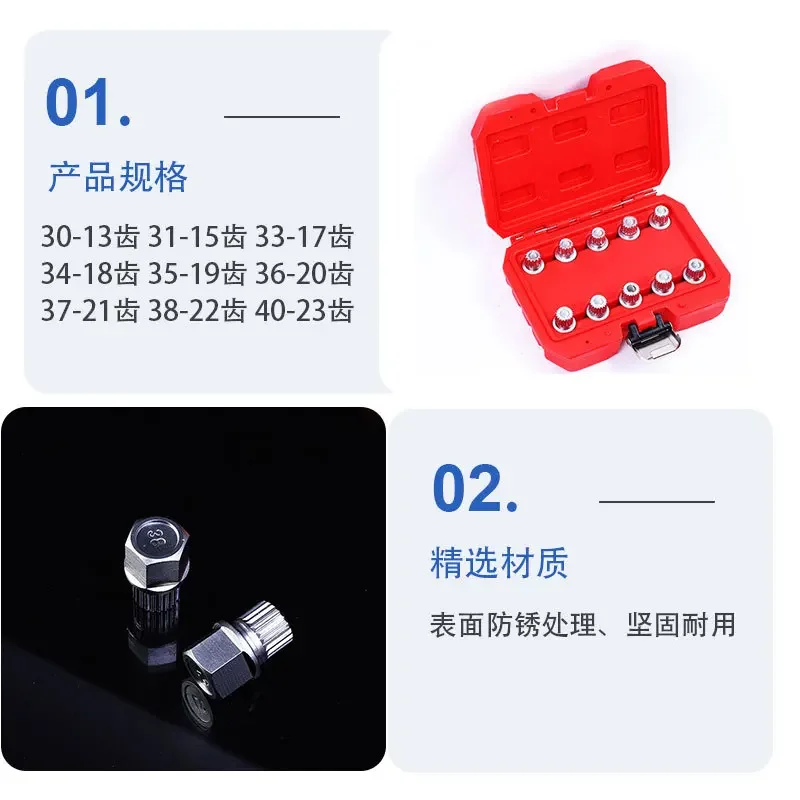 01.

产品规格

30-13齿 31-15齿 33-17齿
34-18齿 35-19齿 36-20齿
37-21齿 38-22齿 40-23齿

38

02.

精选材质

表面防锈处理、坚固耐用