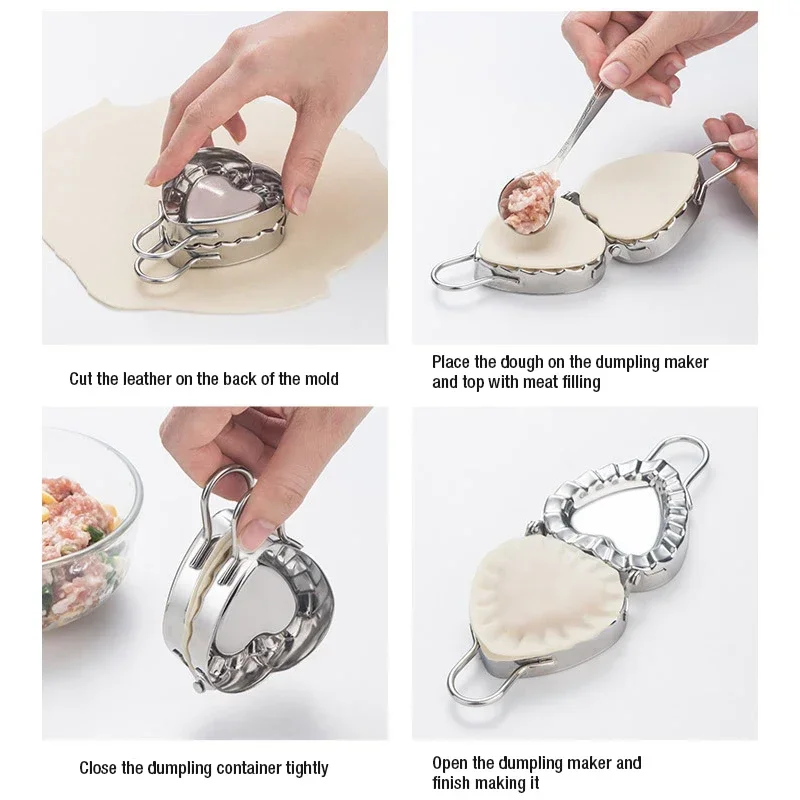 Cut the leather on the back of the mold

Place the dough on the dumpling maker and top with meat filling

Close the dumpling container tightly

Open the dumpling maker and finish making it