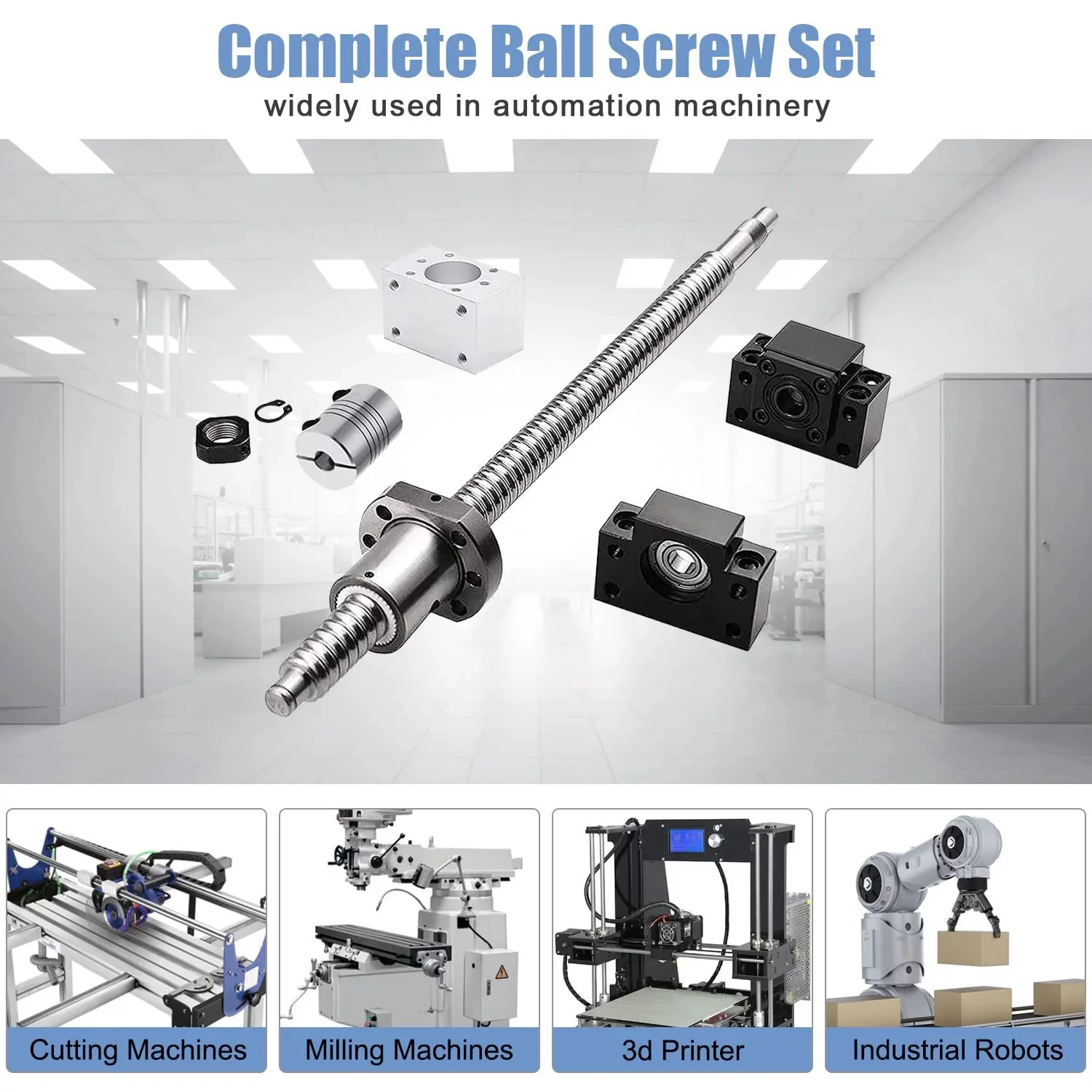 Complete Ball Screw Set
widely used in automation machinery

Cutting Machines

Milling Machines

3d Printer

Industrial Robots