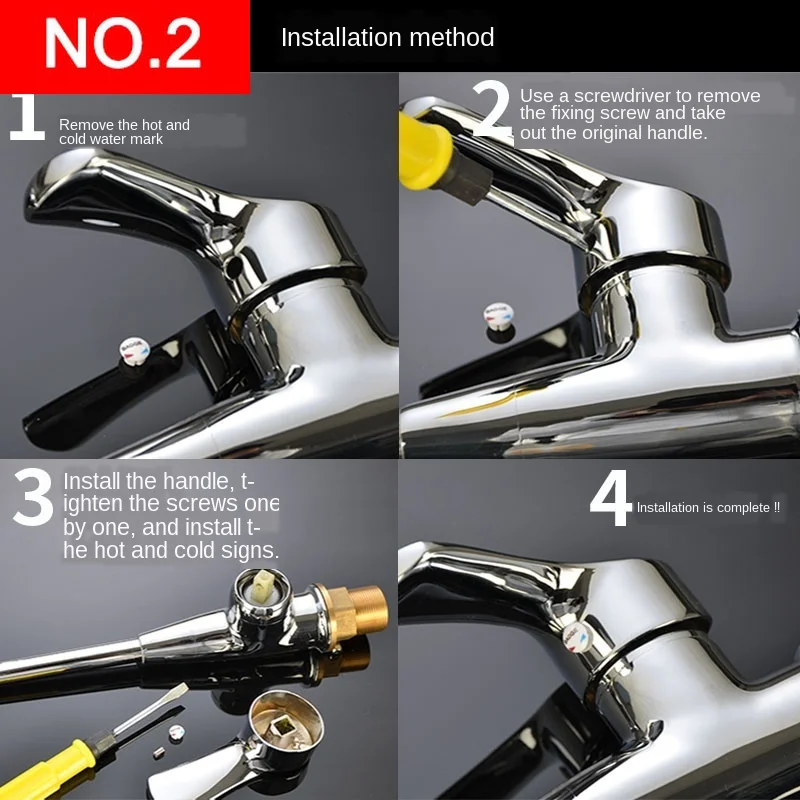 NO.2

Installation method

1 Remove the hot and cold water mark

2 Use a screwdriver to remove the fixing screw and take out the original handle.

3 Install the handle, tighten the screws one by one, and install the hot and cold signs.

4 Installation is complete !!