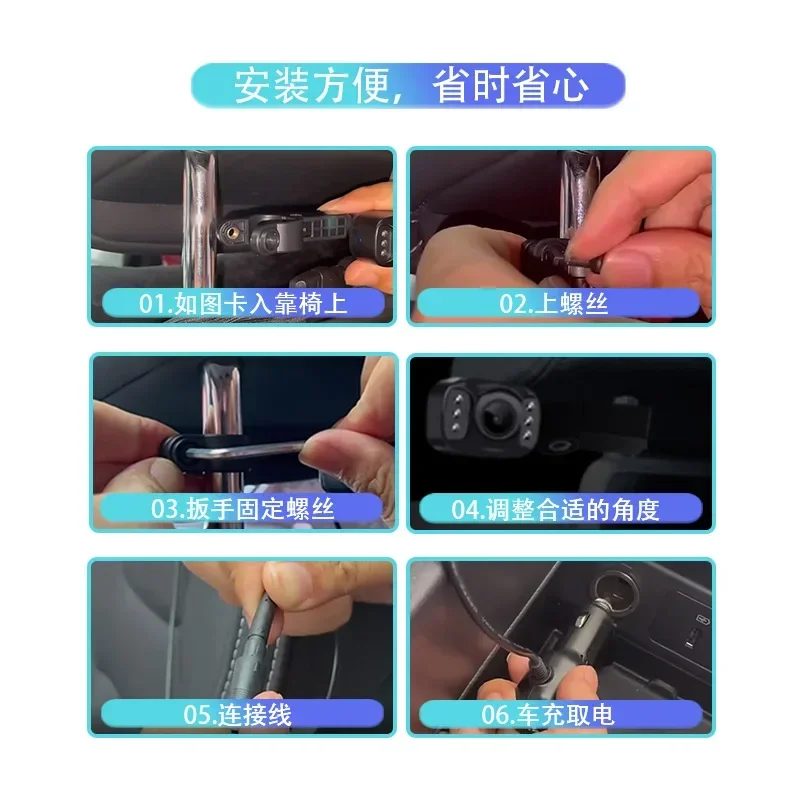 安装方便，省时省心

01.如图卡入靠椅上

02.上螺丝

03.扳手固定螺丝

04.调整合适的角度

05.连接线

06.车充取电