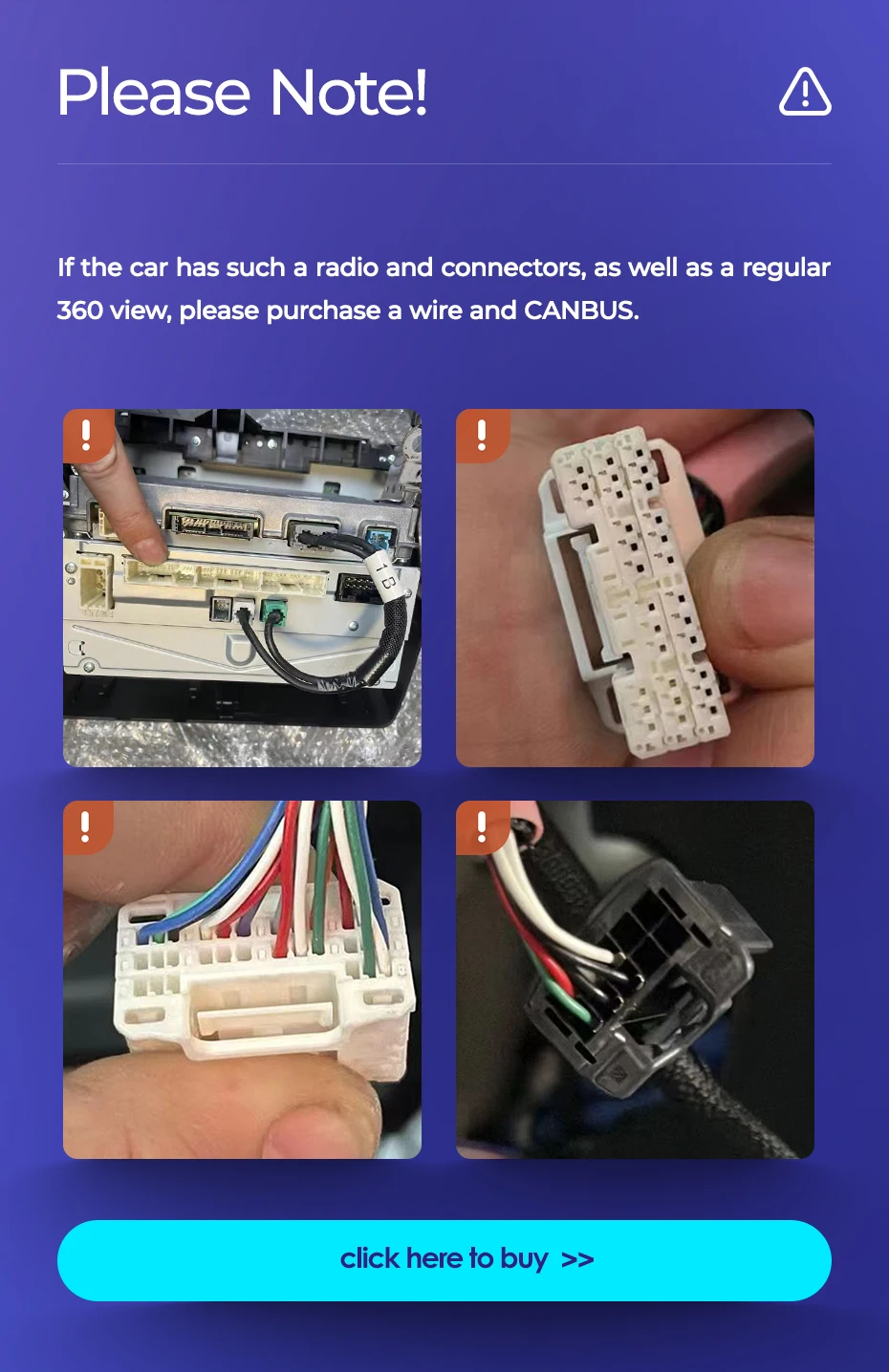 Please Note!

If the car has such a radio and connectors, as well as a regular 360 view, please purchase a wire and CANBUS.

!

!

!

!

click here to buy >>