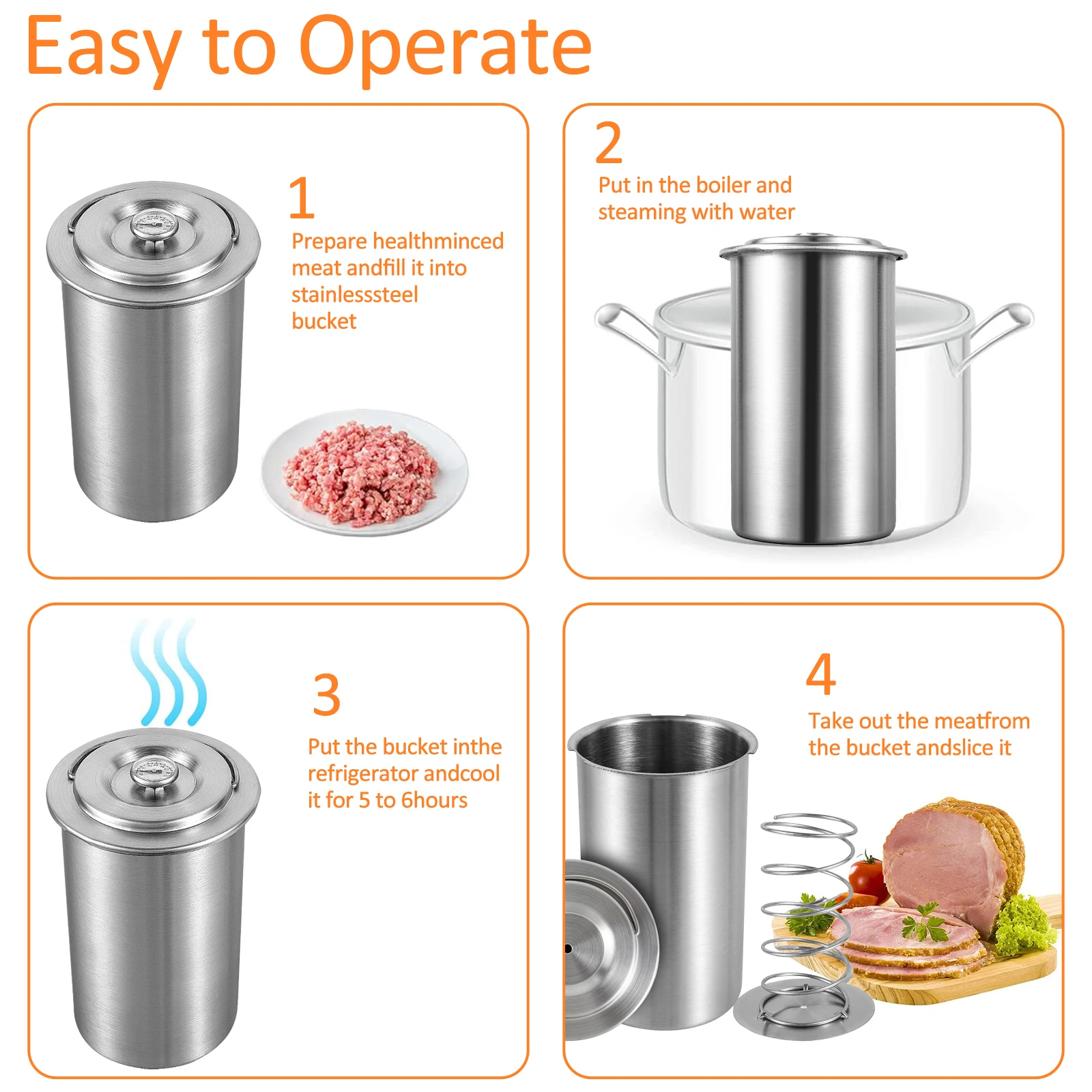 Easy to Operate

1
Prepare healthminced meat andfill it into stainlesssteel bucket

2
Put in the boiler and steaming with water

3
Put the bucket inthe refrigerator andcool it for 5 to 6hours

4
Take out the meatfrom the bucket andslice it