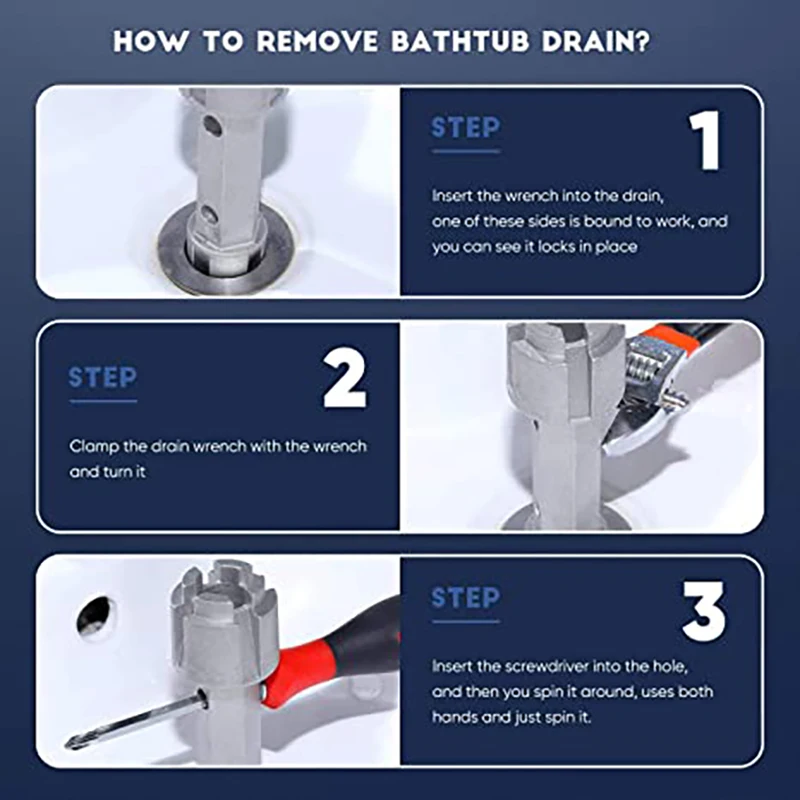 HOW TO REMOVE BATHTUB DRAIN?

STEP 1

Insert the wrench into the drain, one of these sides is bound to work, and you can see it locks in place

STEP 2

Clamp the drain wrench with the wrench and turn it

STEP 3

Insert the screwdriver into the hole, and then you spin it around, uses both hands and just spin it.