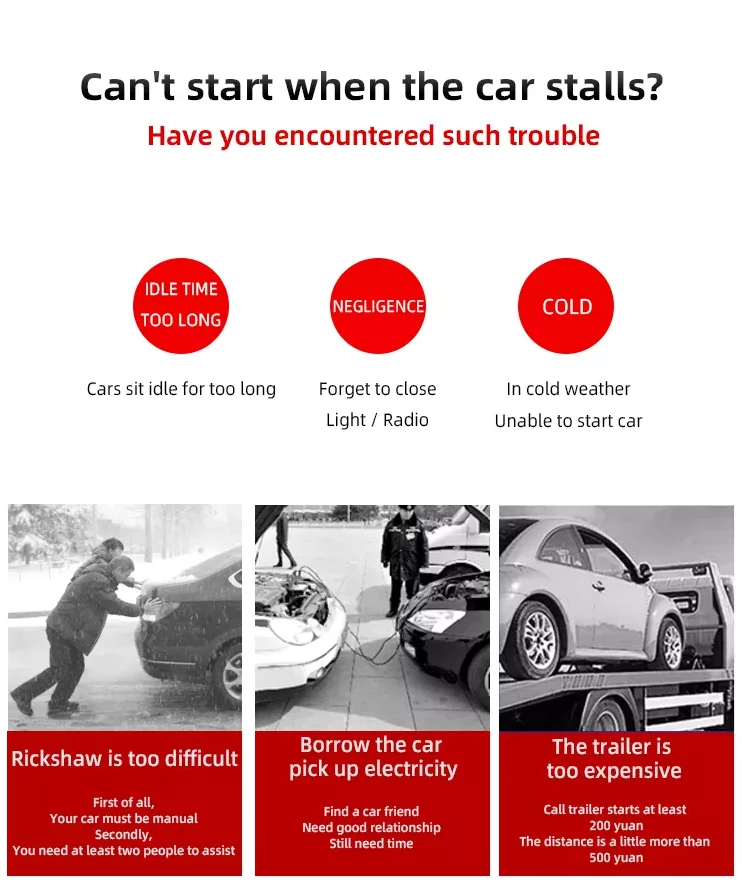 Can't start when the car stalls?

Have you encountered such trouble

IDLE TIME TOO LONG

Cars sit idle for too long

NEGLIGENCE

Forget to close Light / Radio

COLD

In cold weather Unable to start car

Rickshaw is too difficult

First of all,
Your car must be manual
Secondly,
You need at least two people to assist

Borrow the car pick up electricity

Find a car friend
Need good relationship
Still need time

The trailer is too expensive

Call trailer starts at least 200 yuan
The distance is a little more than 500 yuan