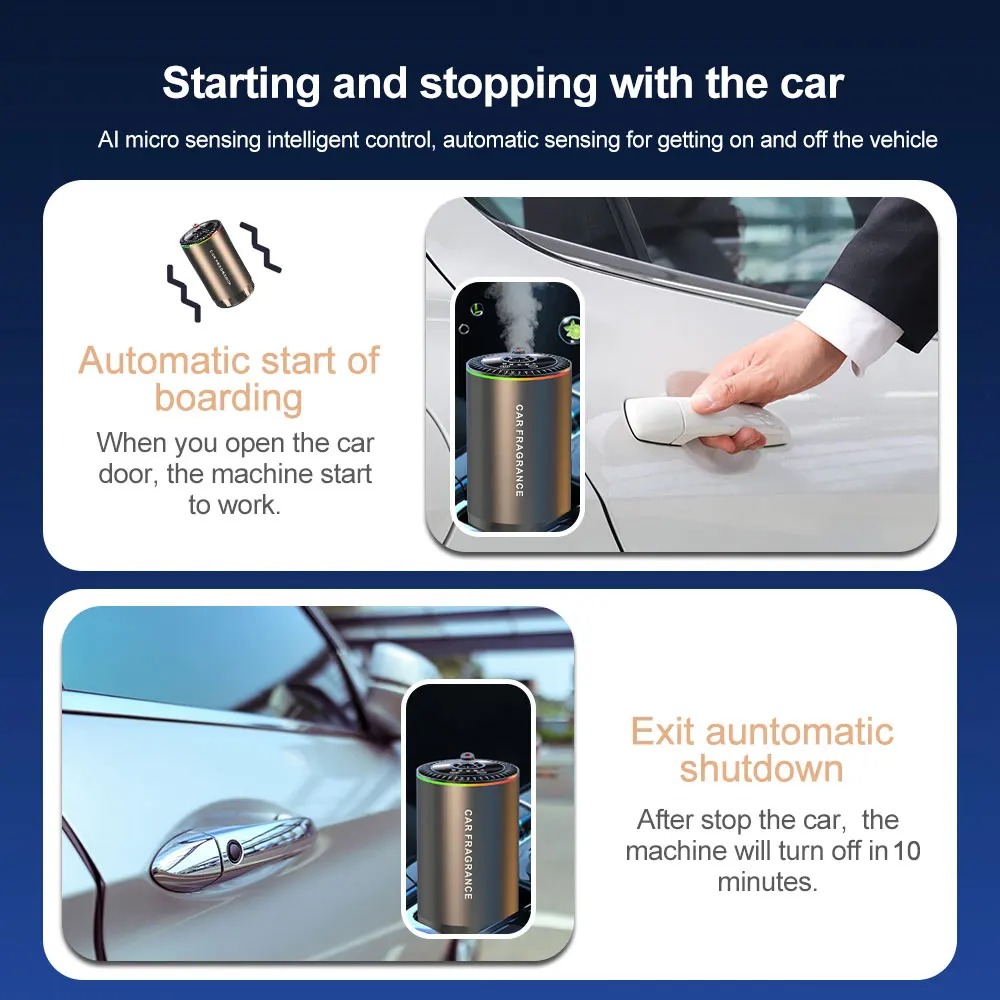 Starting and stopping with the car

AI micro sensing intelligent control, automatic sensing for getting on and off the vehicle

CAR FRAGRANCE

Automatic start of boarding

When you open the car door, the machine start to work.

CAR FRAGRANCE

CAR FRAGRANCE

Exit auntomatic shutdown

After stop the car, the machine will turn off in 10 minutes.