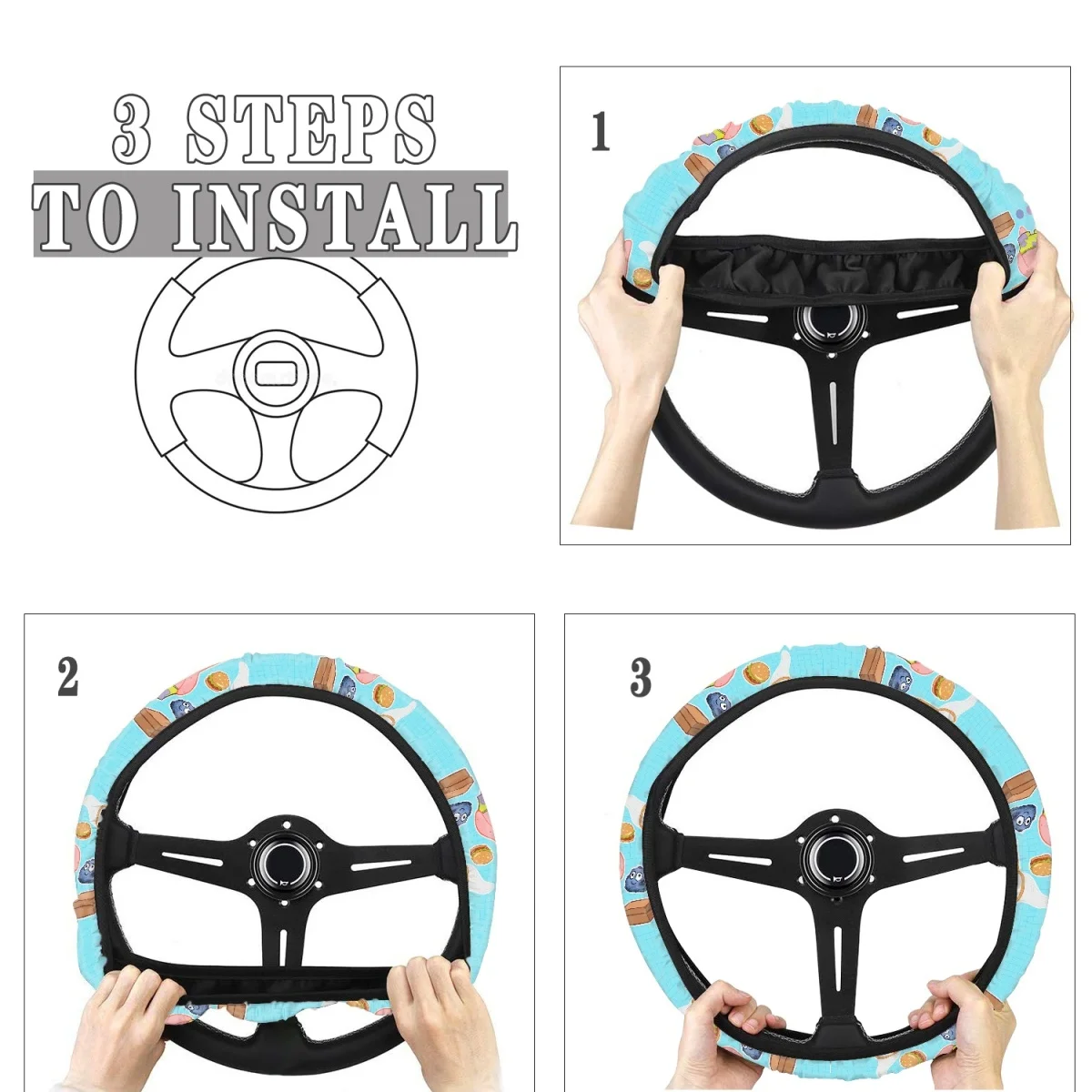 3 STEPS
TO INSTALL

1

2

3