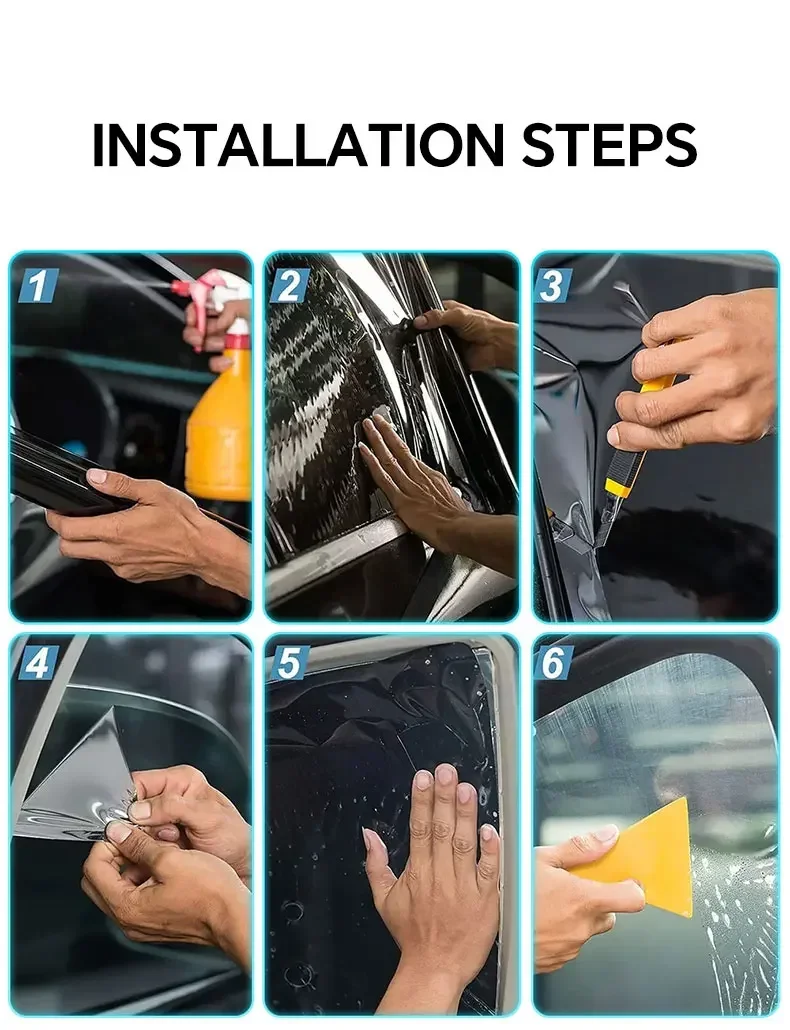 INSTALLATION STEPS

1

2

3

4

5

6