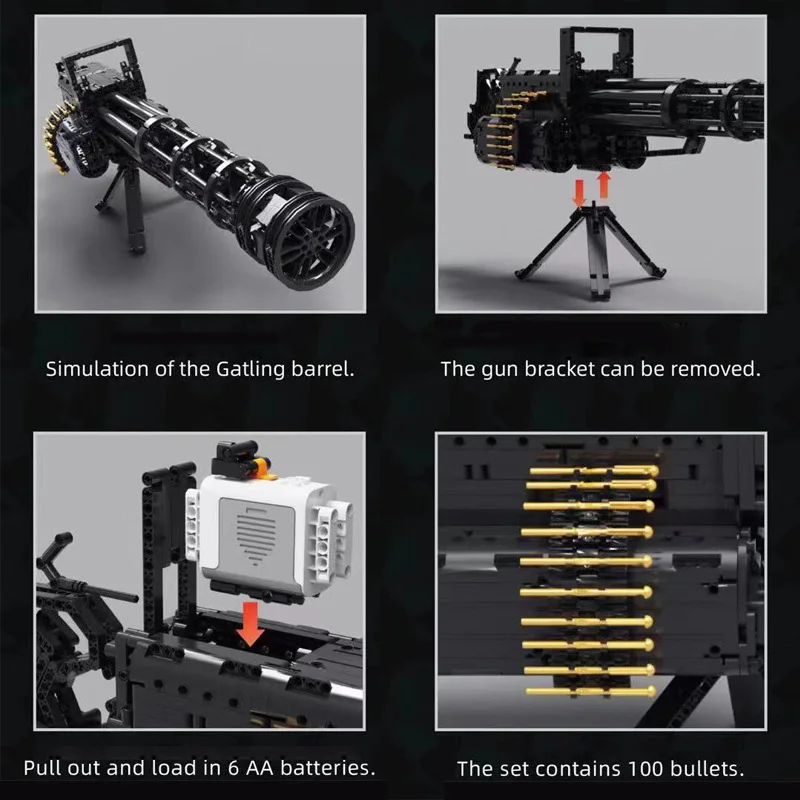 Simulation of the Gatling barrel.

The gun bracket can be removed.

Pull out and load in 6 AA batteries.

The set contains 100 bullets.