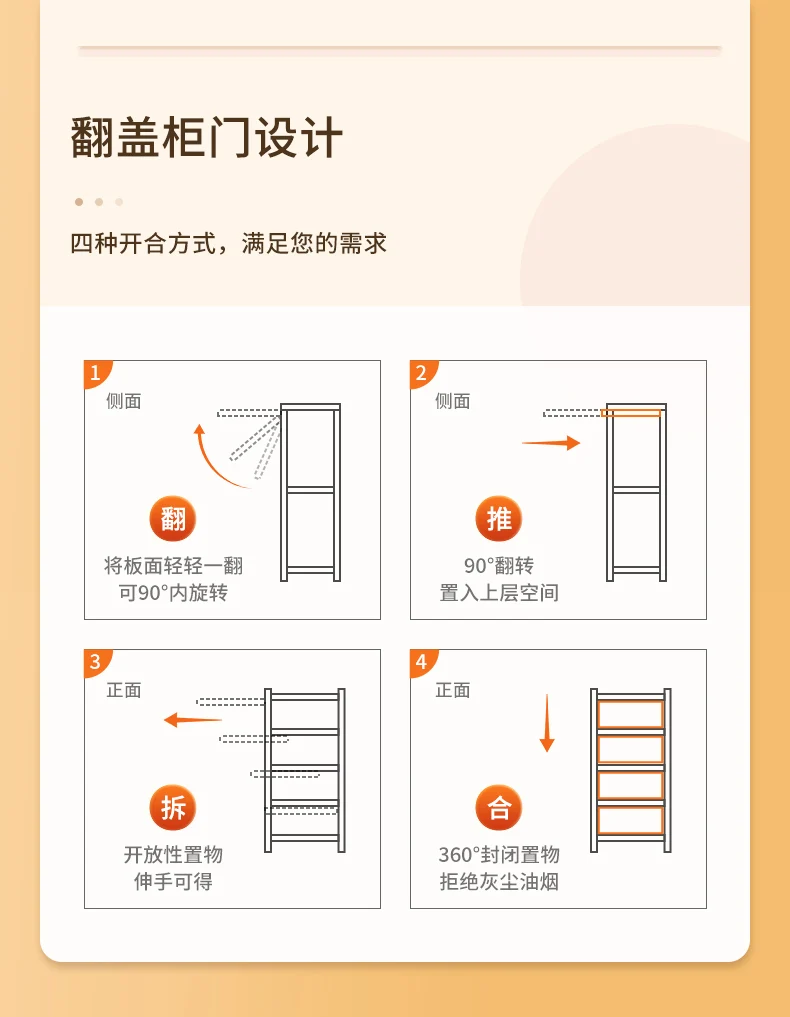 翻盖柜门设计

四种开合方式，满足您的需求

1
侧面
翻
将板面轻轻一翻
可90°内旋转

2
侧面
推
90°翻转
置入上层空间

3
正面
拆
开放性置物
伸手可得

4
正面
合
360°封闭置物
拒绝灰尘油烟