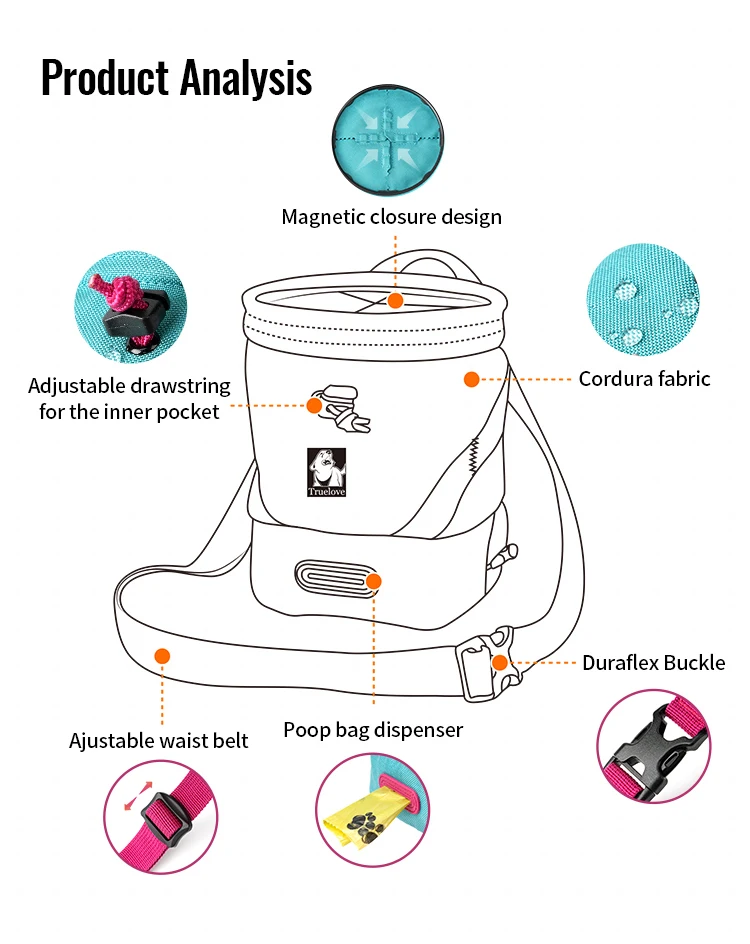 Product Analysis

Magnetic closure design

Adjustable drawstring for the inner pocket

Cordura fabric

Truelove

Duraflex Buckle

Ajustable waist belt

Poop bag dispenser