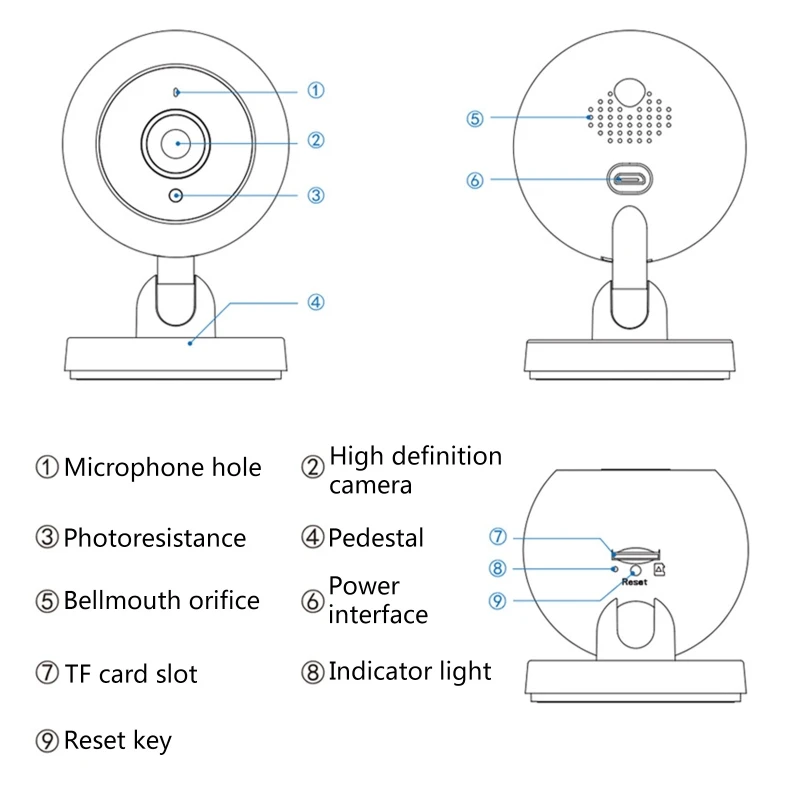 ①
②
③
④
⑤
⑥

① Microphone hole
② High definition camera
③ Photoresistance
④ Pedestal
⑤ Bellmouth orifice
⑥ Power interface
⑦ TF card slot
⑧ Indicator light
⑨ Reset key

⑦
⑧
⑨
Reset