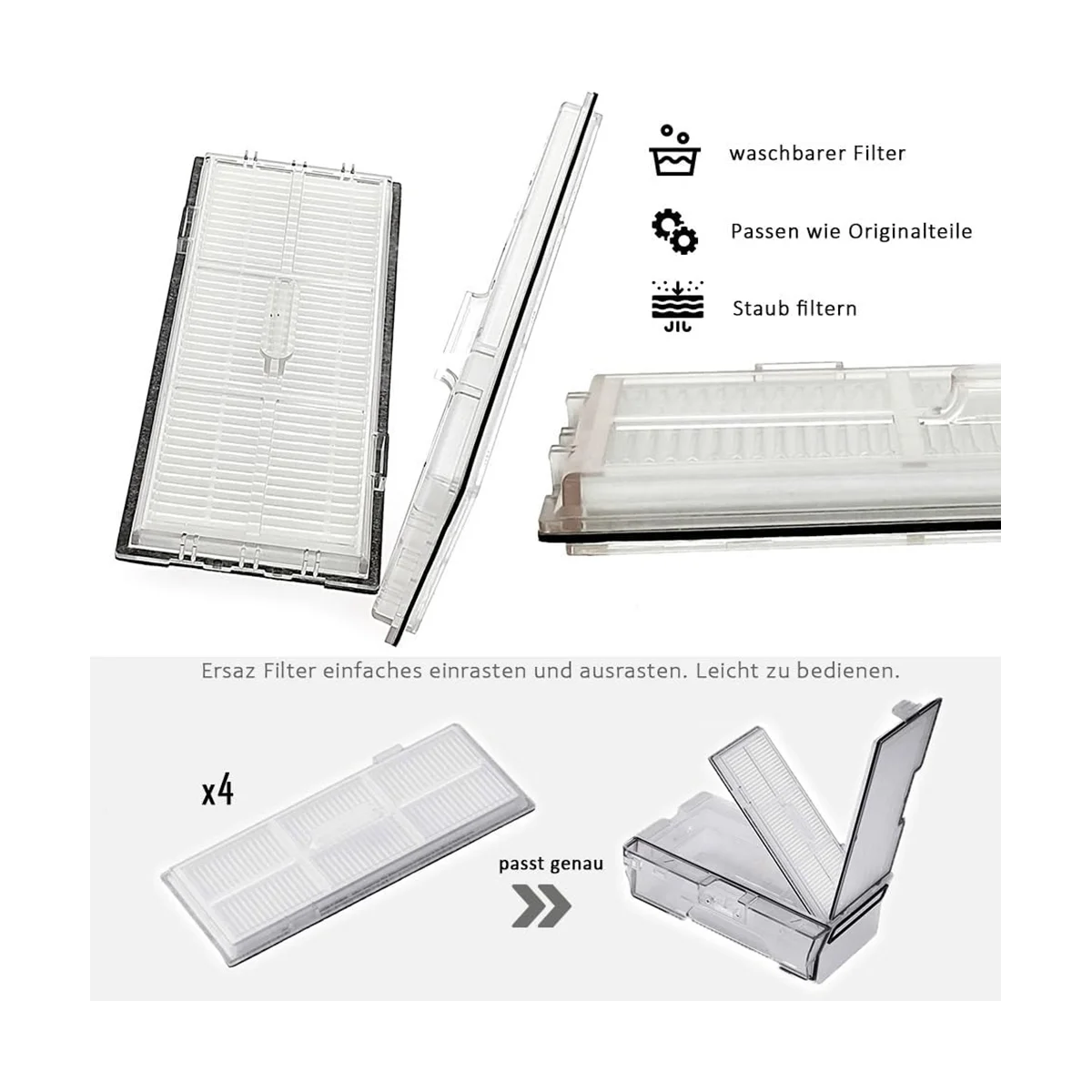 waschbarer Filter

Passen wie Originalteile

Staub filtern

Ersaz Filter einfaches einrasten und ausrasten. Leicht zu bedienen.

x4

passt genau