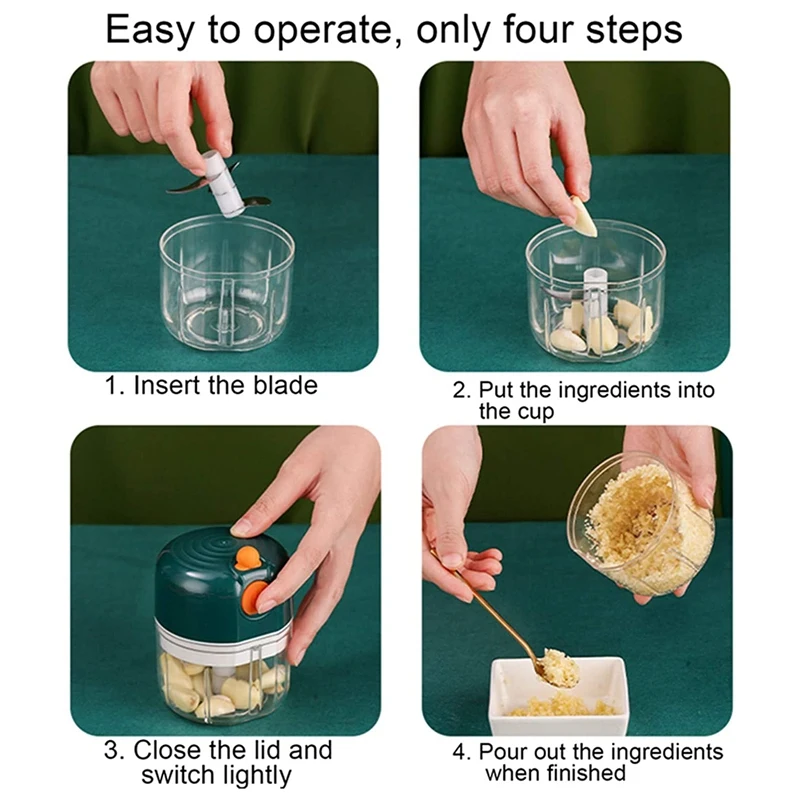 Easy to operate, only four steps

1. Insert the blade

2. Put the ingredients into the cup

3. Close the lid and switch lightly

4. Pour out the ingredients when finished