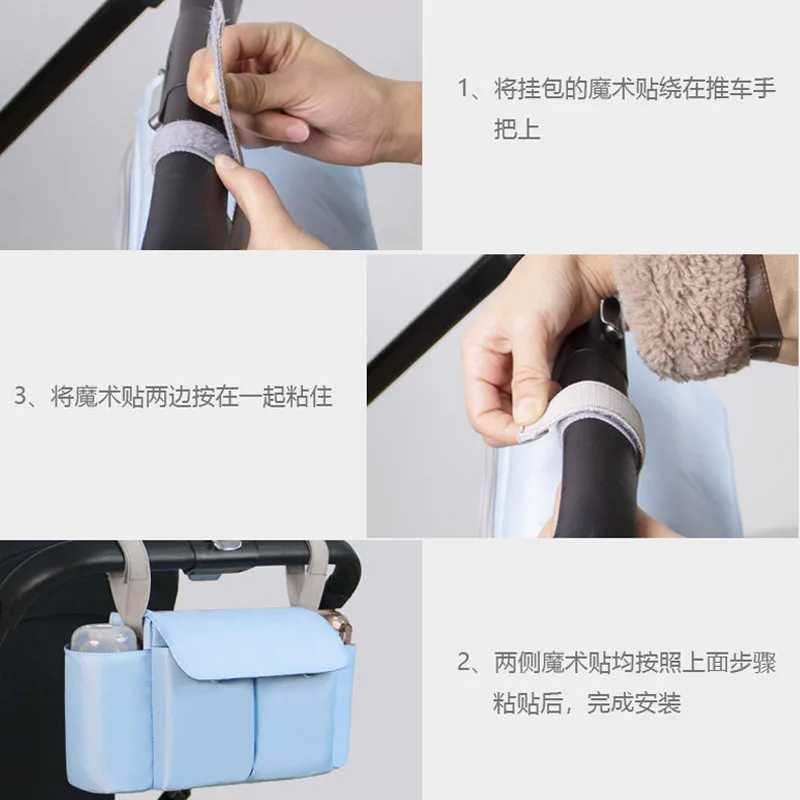 1、将挂包的魔术贴绕在推车手把上

3、将魔术贴两边按在一起粘住

2、两侧魔术贴均按照上面步骤粘贴后，完成安装