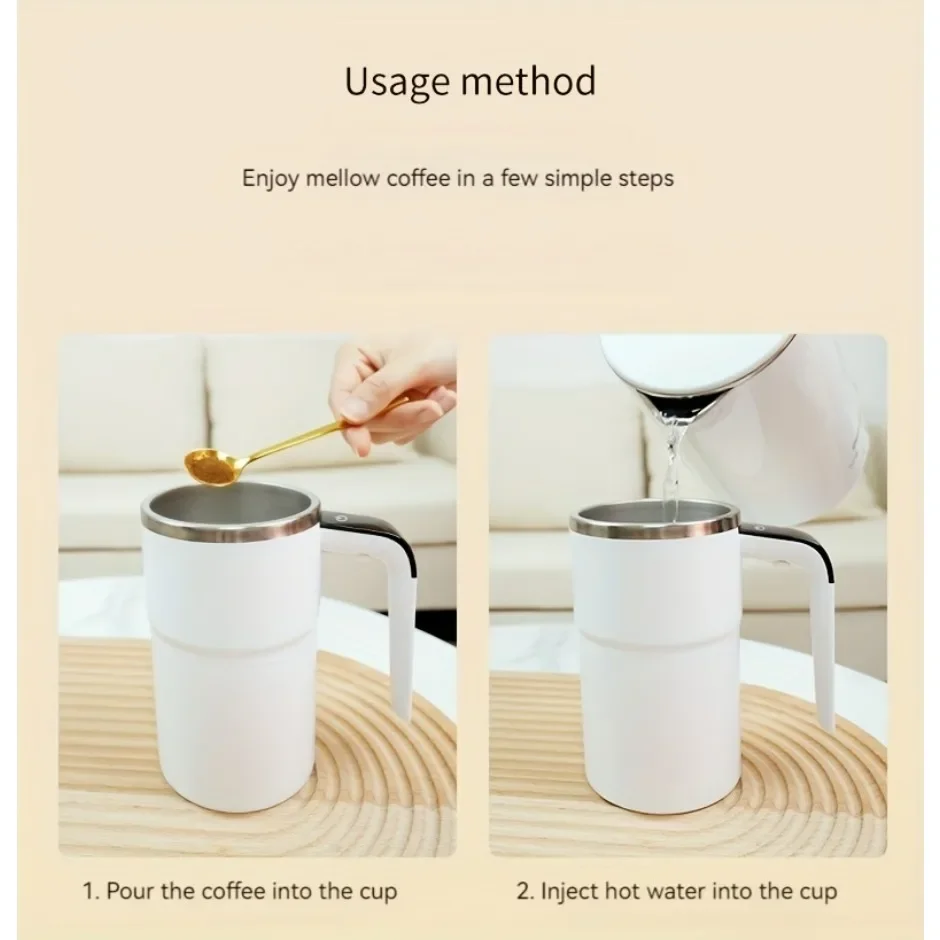 Usage method

Enjoy mellow coffee in a few simple steps

1. Pour the coffee into the cup

2. Inject hot water into the cup