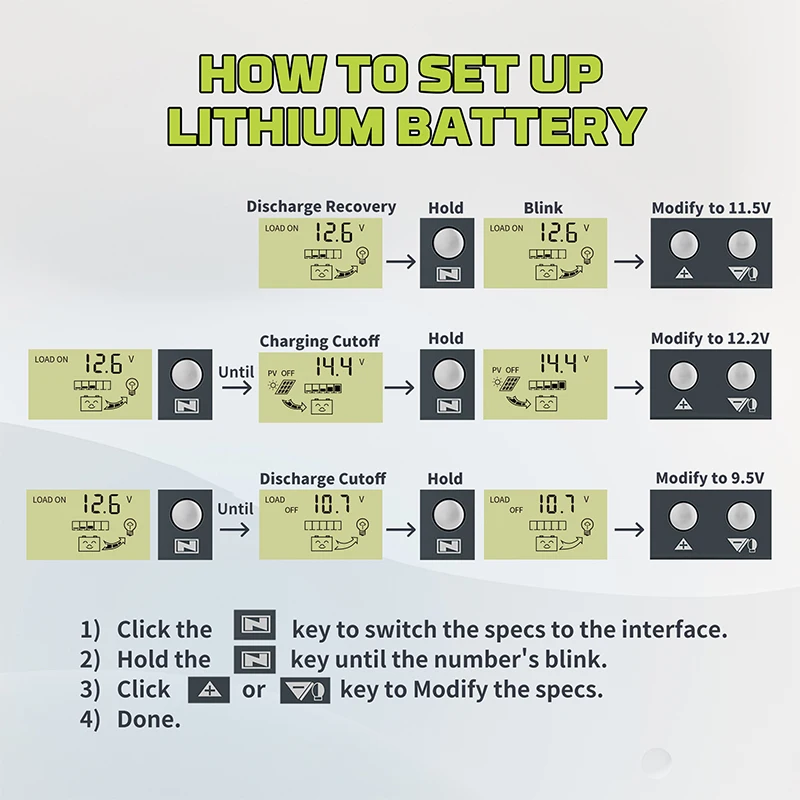 HOW TO SET UP LITHIUM BATTERY

Discharge Recovery
LOAD ON 12.6 V

Hold

Blink
LOAD ON 12.6 V

Modify to 11.5V

LOAD ON 12.6 V

Until

Charging Cutoff
PV OFF 14.4 V

Hold

PV OFF 14.4 V

Modify to 12.2V

LOAD ON 12.6 V

Until

Discharge Cutoff
LOAD OFF 10.7 V

Hold

LOAD OFF 10.7 V

Modify to 9.5V

1) Click the key to switch the specs to the interface.
2) Hold the key until the number's blink.
3) Click or key to Modify the specs.
4) Done.