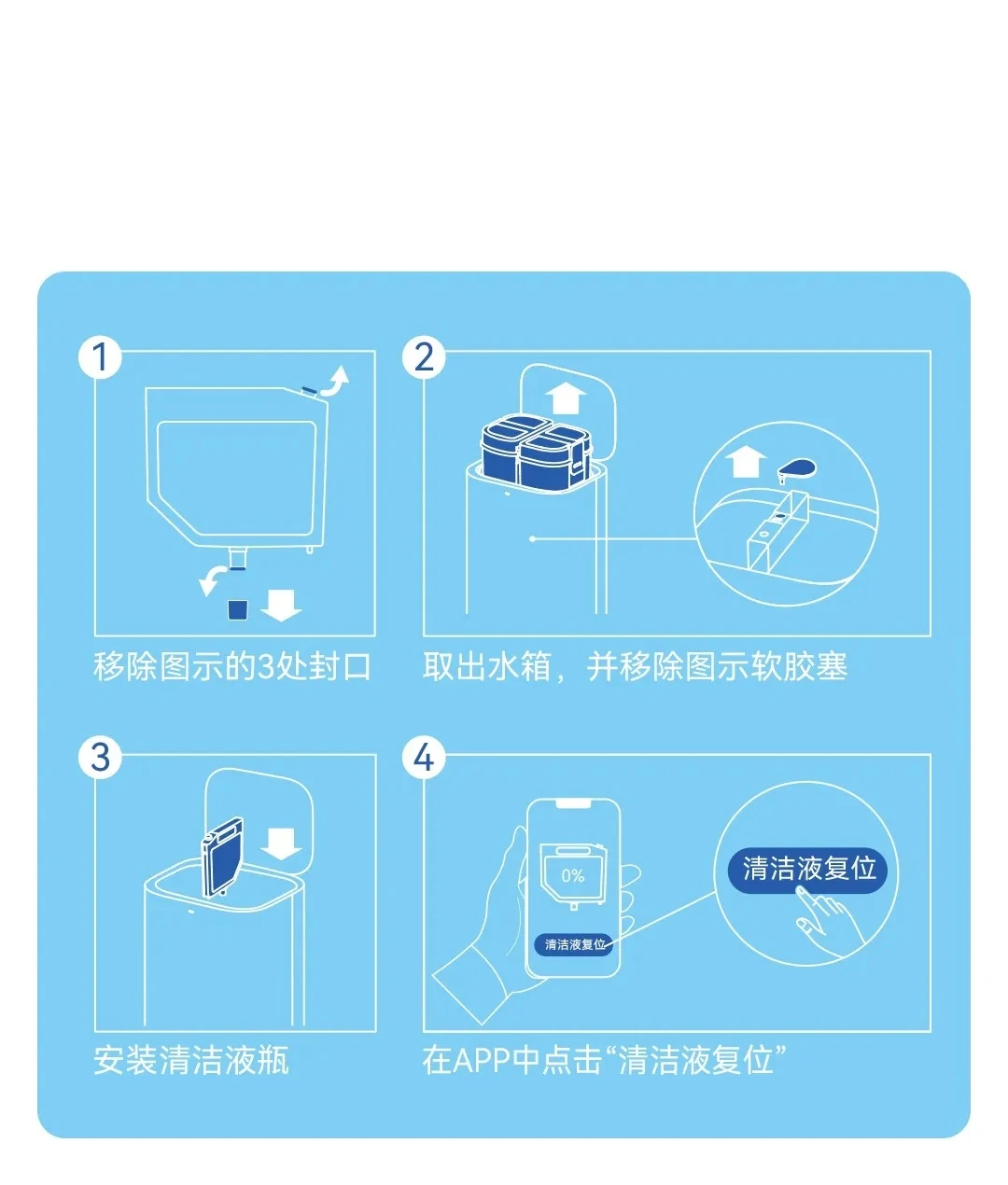 1

移除图示的3处封口

2

取出水箱，并移除图示软胶塞

3

安装清洁液瓶

4

0%

清洁液复位

清洁液复位

在APP中点击“清洁液复位”