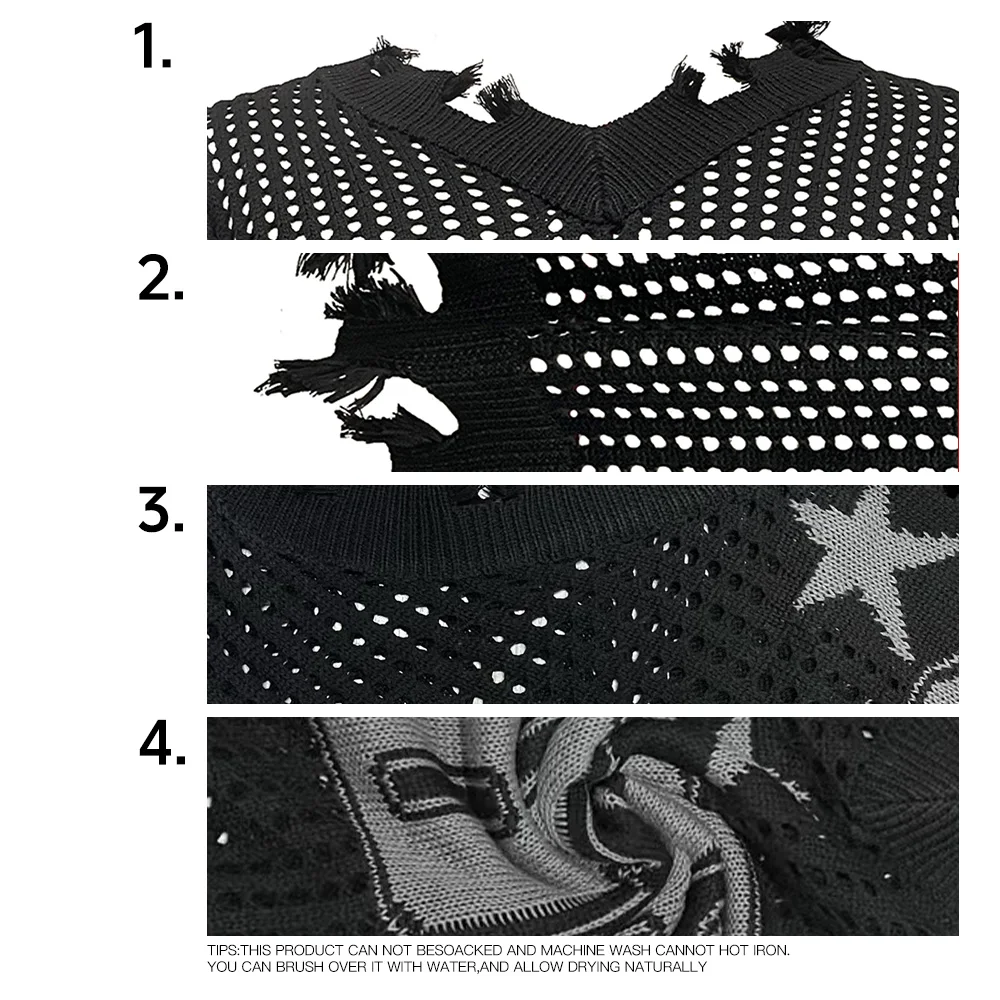 1.

2.

3.

4.

TIPS:THIS PRODUCT CAN NOT BESOACKED AND MACHINE WASH CANNOT HOT IRON.
YOU CAN BRUSH OVER IT WITH WATER,AND ALLOW DRYING NATURALLY