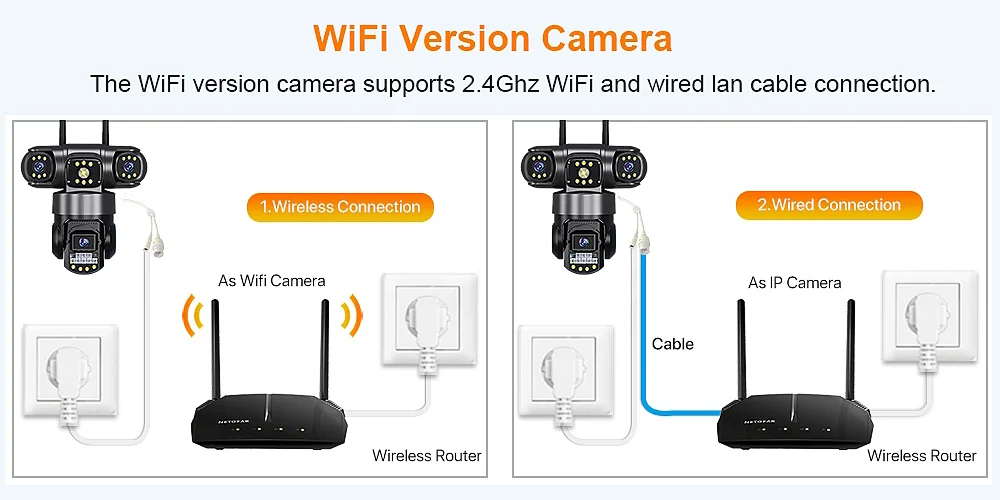 WiFi Version Camera

The WiFi version camera supports 2.4Ghz WiFi and wired lan cable connection.

1.Wireless Connection

As Wifi Camera

NETGEAR

Wireless Router

2.Wired Connection

As IP Camera

Cable

NETGEAR

Wireless Router