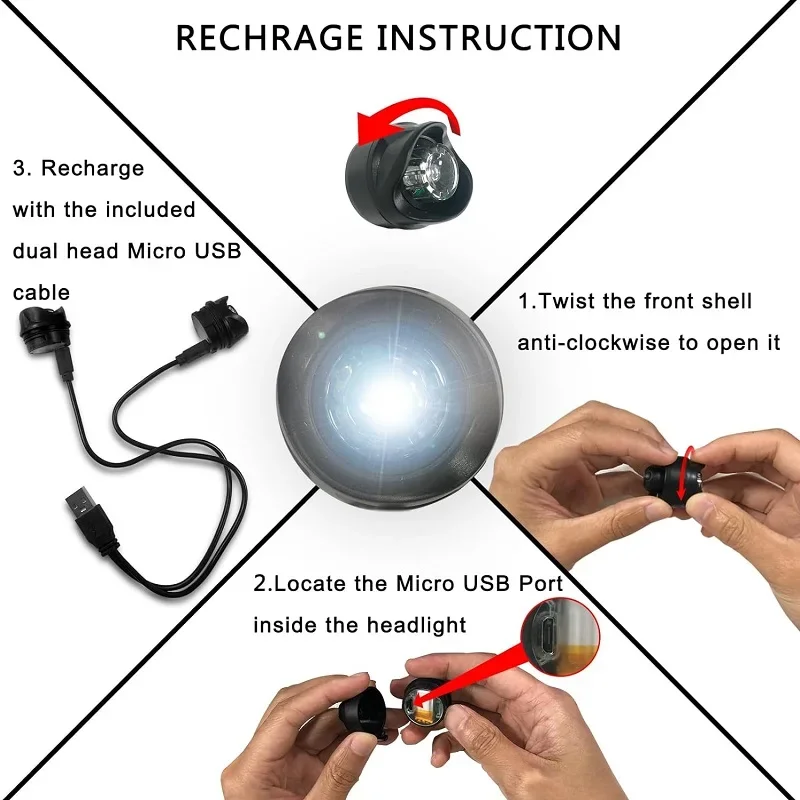 RECHRAGE INSTRUCTION

3. Recharge with the included dual head Micro USB cable

1.Twist the front shell anti-clockwise to open it

2.Locate the Micro USB Port inside the headlight