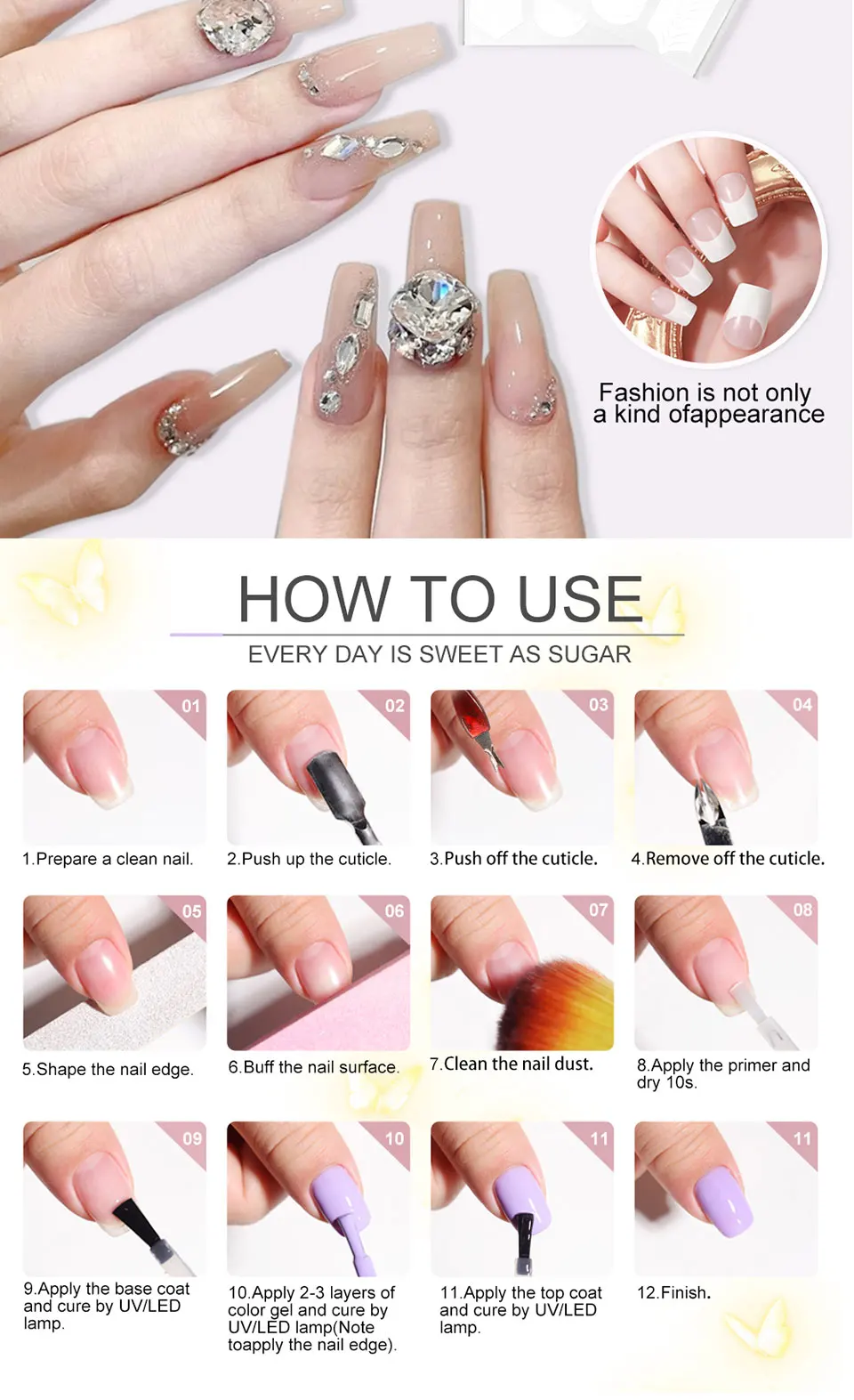 Fashion is not only a kind ofappearance

HOW TO USE

EVERY DAY IS SWEET AS SUGAR

01

1.Prepare a clean nail.

02

2.Push up the cuticle.

03

3.Push off the cuticle.

04

4.Remove off the cuticle.

05

5.Shape the nail edge.

06

6.Buff the nail surface.

07

7.Clean the nail dust.

08

8.Apply the primer and dry 10s.

09

9.Apply the base coat and cure by UV/LED lamp.

10

10.Apply 2-3 layers of color gel and cure by UV/LED lamp(Note toapply the nail edge).

11

11.Apply the top coat and cure by UV/LED lamp.

11

12.Finish.