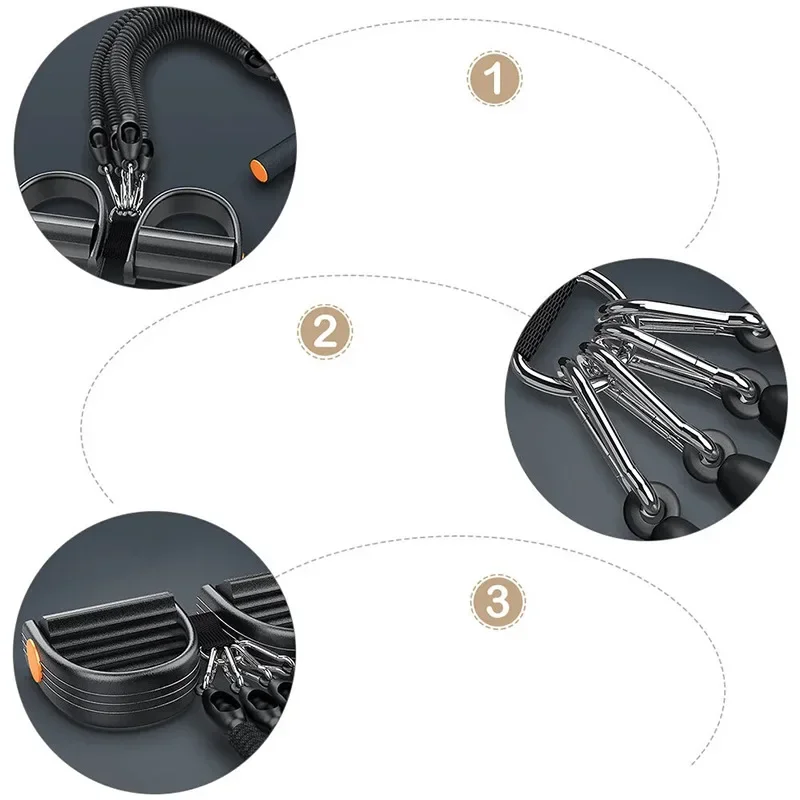 1

2

3