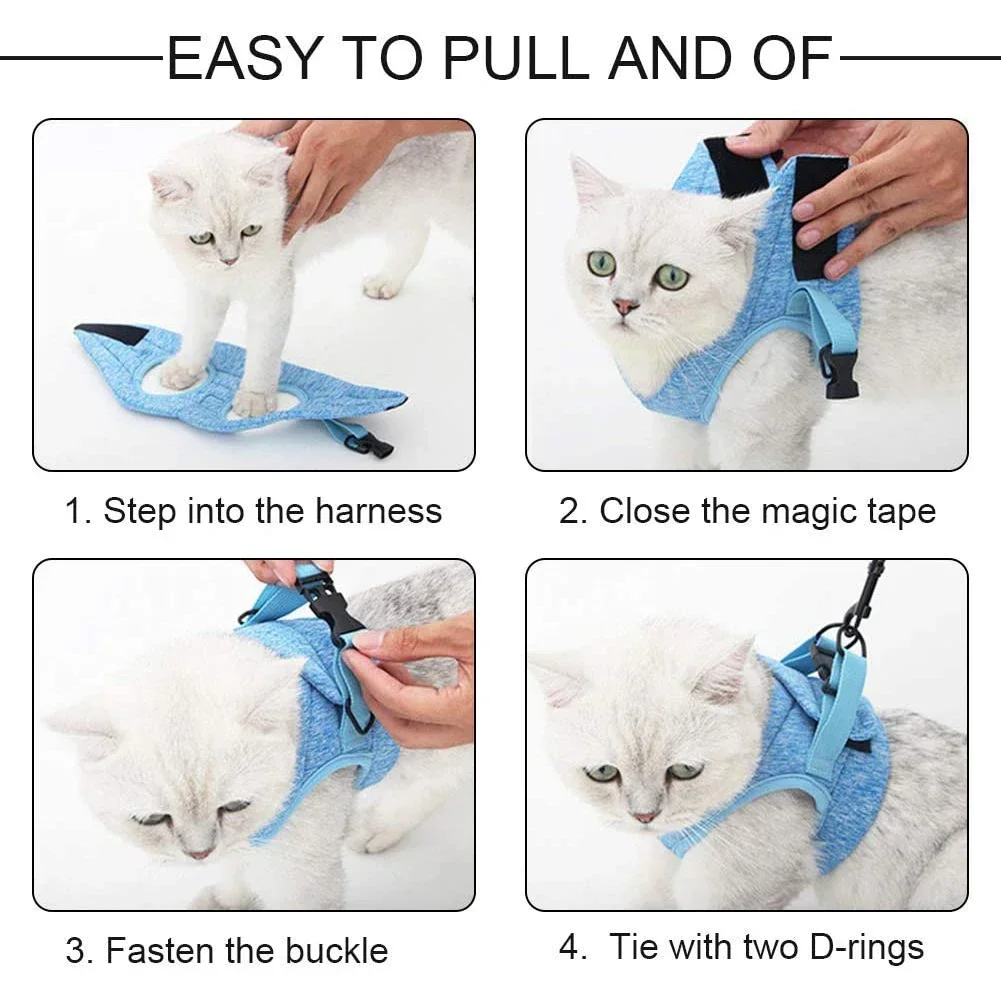 EASY TO PULL AND OF

1. Step into the harness

2. Close the magic tape

3. Fasten the buckle

4. Tie with two D-rings