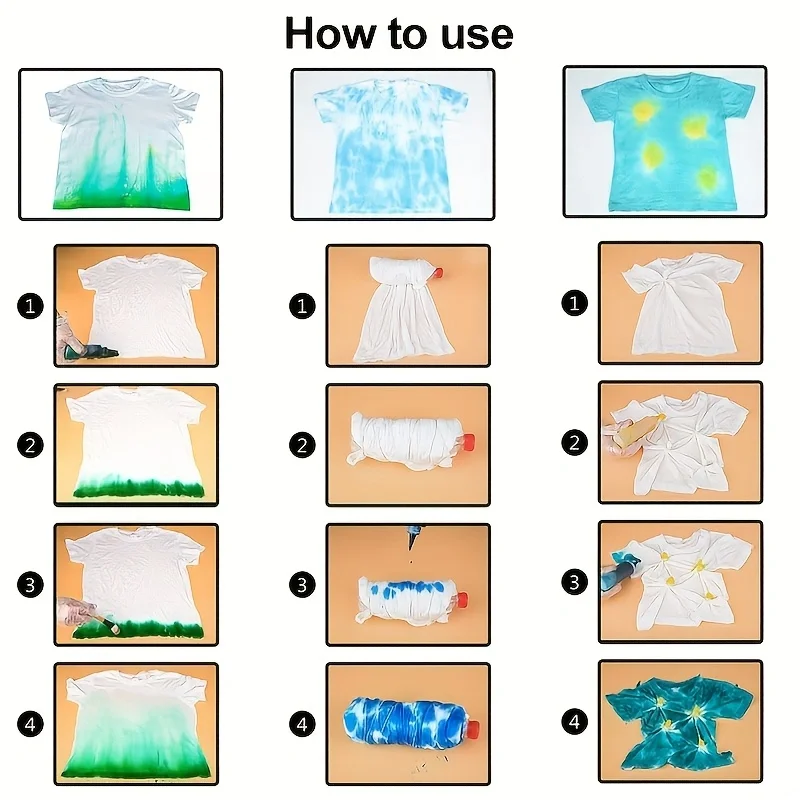 How to use

1

2

3

4

1

2

3

4

1

2

3

4