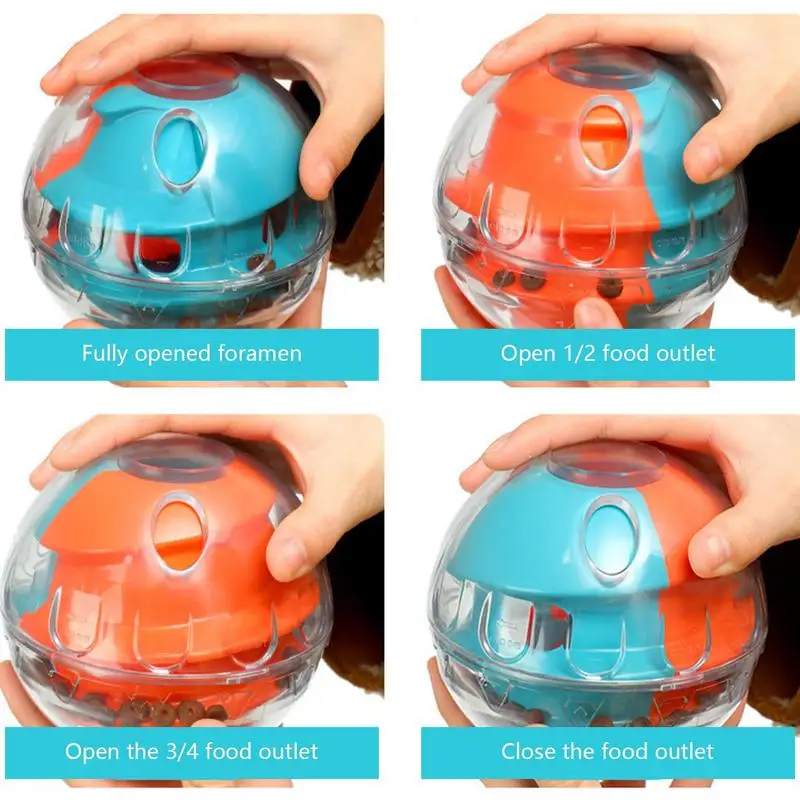 Fully opened foramen

Open 1/2 food outlet

Open the 3/4 food outlet

Close the food outlet